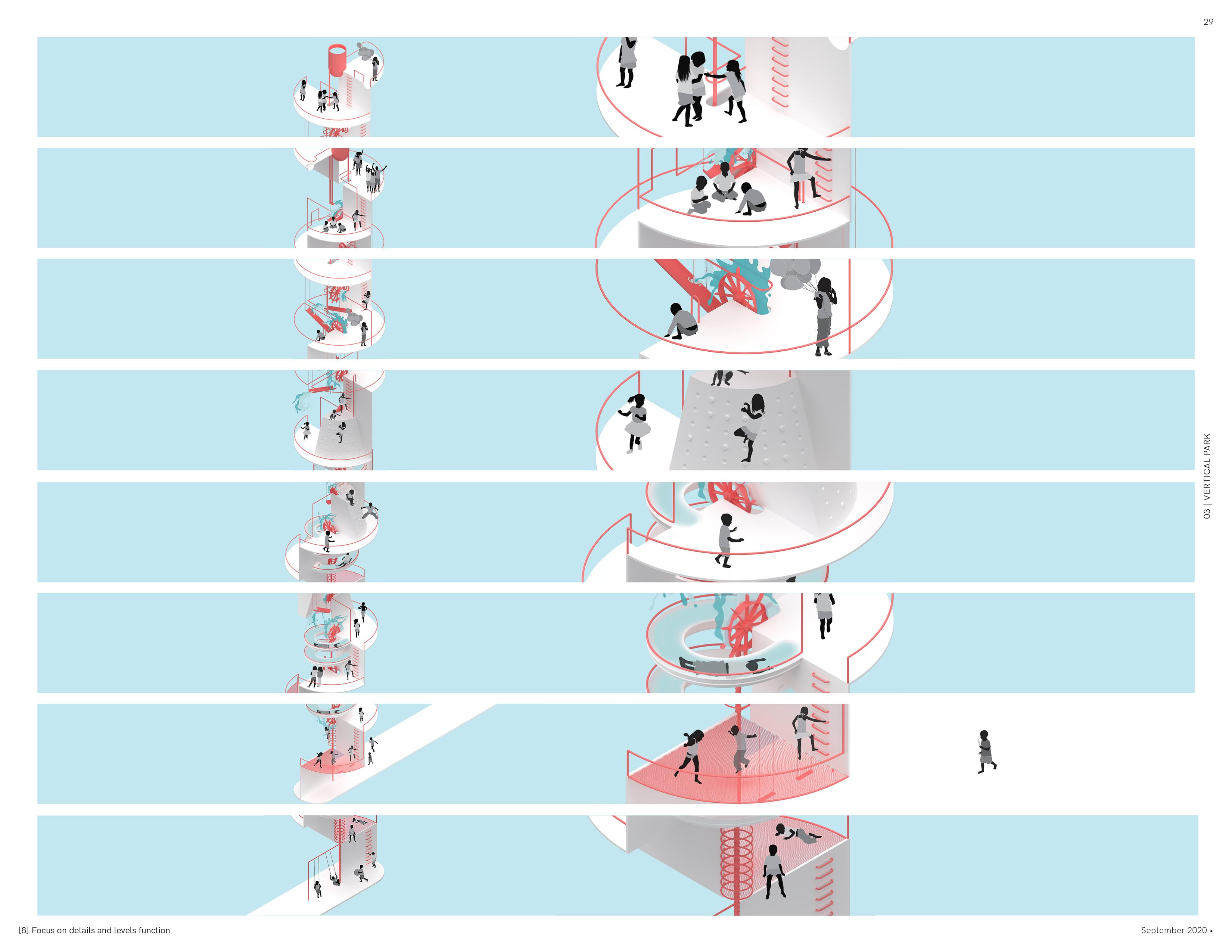 29

03 | VERTICAL PARK

[8] Focus on details and levels function

September 2020 •