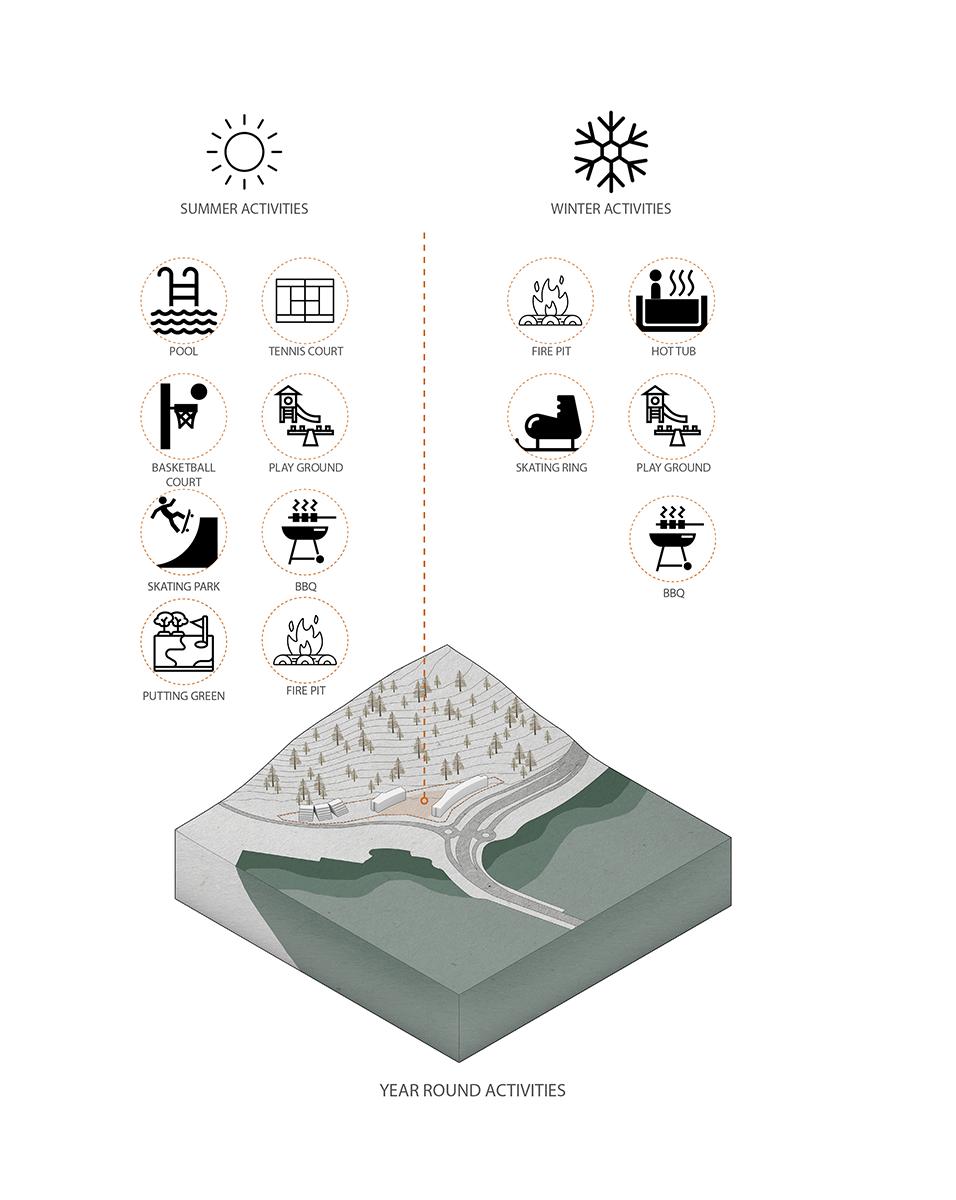 SUMMER ACTIVITIES

POOL

TENNIS COURT

BASKETBALL COURT

PLAY GROUND

SKATING PARK

BBQ

PUTTING GREEN

FIRE PIT

WINTER ACTIVITIES

FIRE PIT

HOT TUB

SKATING RING

PLAY GROUND

BBQ

YEAR ROUND ACTIVITIES