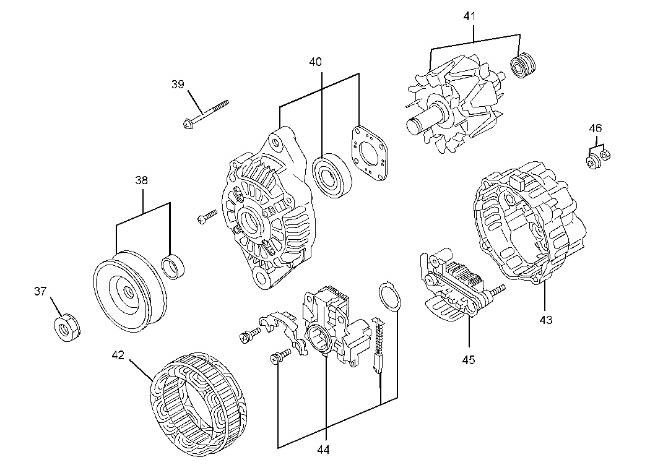 41
40
39
46
38
37
43
45
42
44