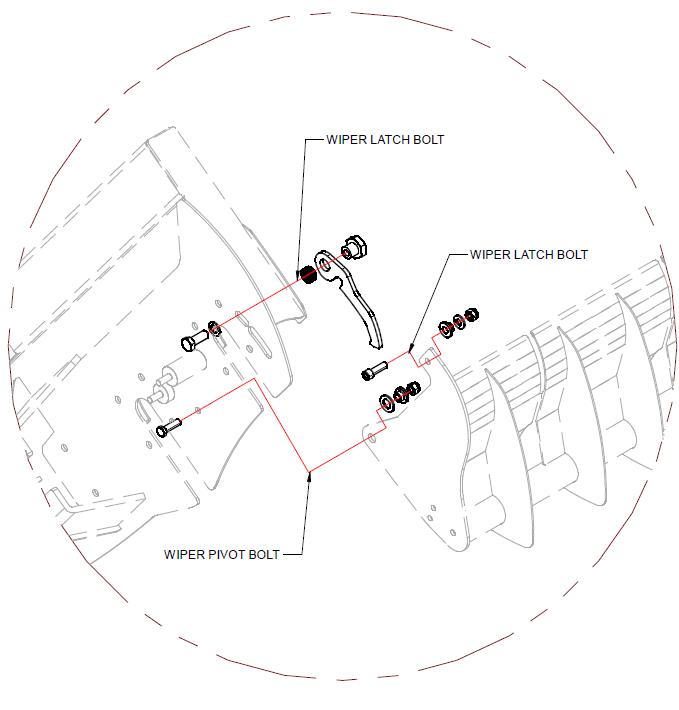 WIPER LATCH BOLT

WIPER LATCH BOLT

WIPER PIVOT BOLT