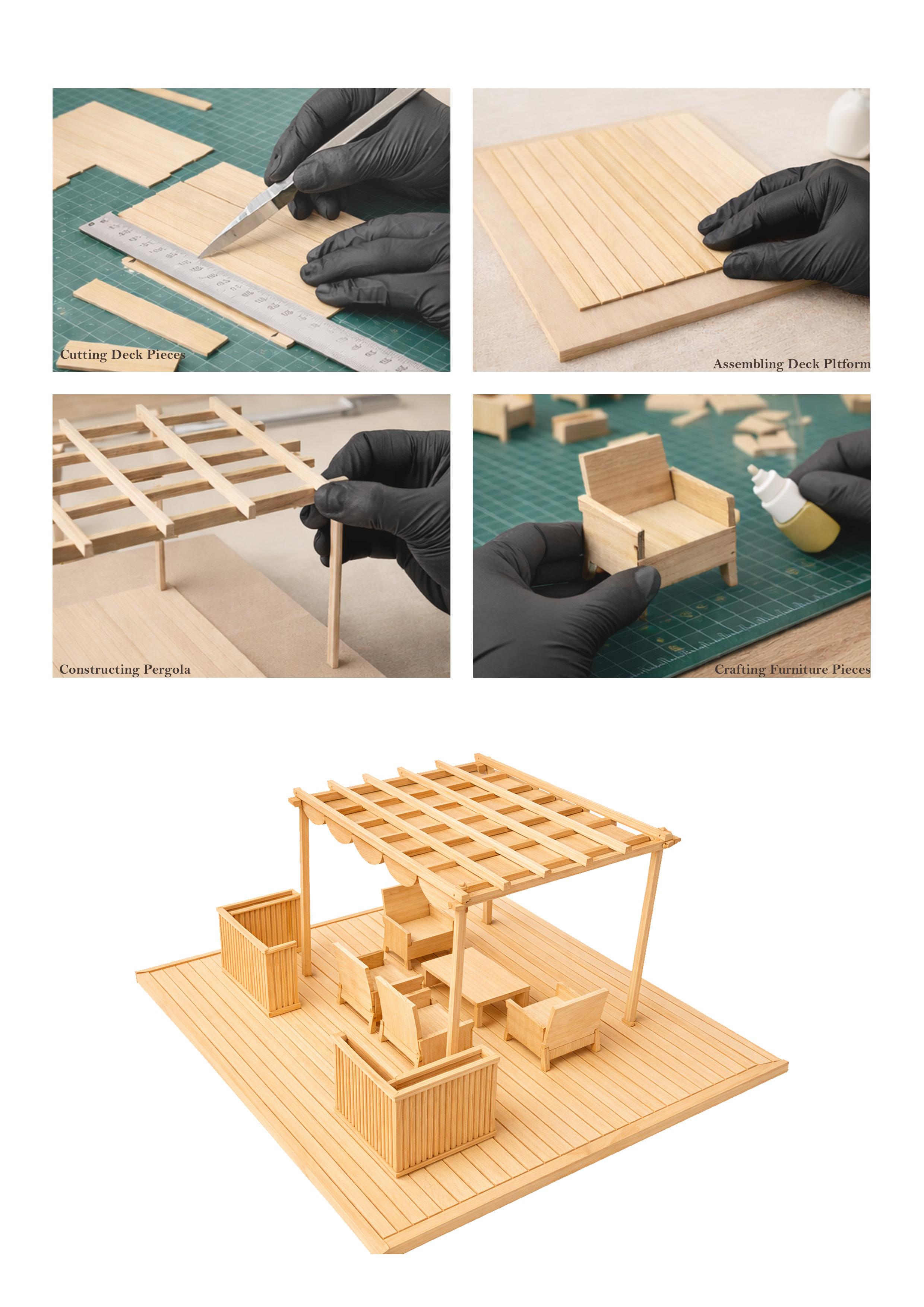 Cutting Deck Pieces

Assembling Deck Pltform

Constructing Pergola

Crafting Furniture Pieces