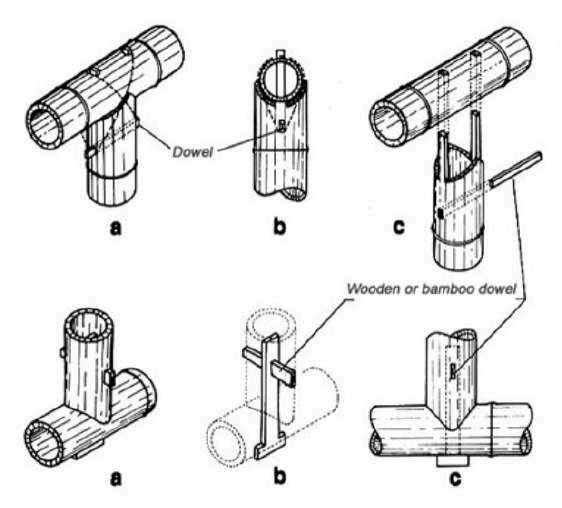 Dowel

a

b

c

Wooden or bamboo dowel

a

b

c