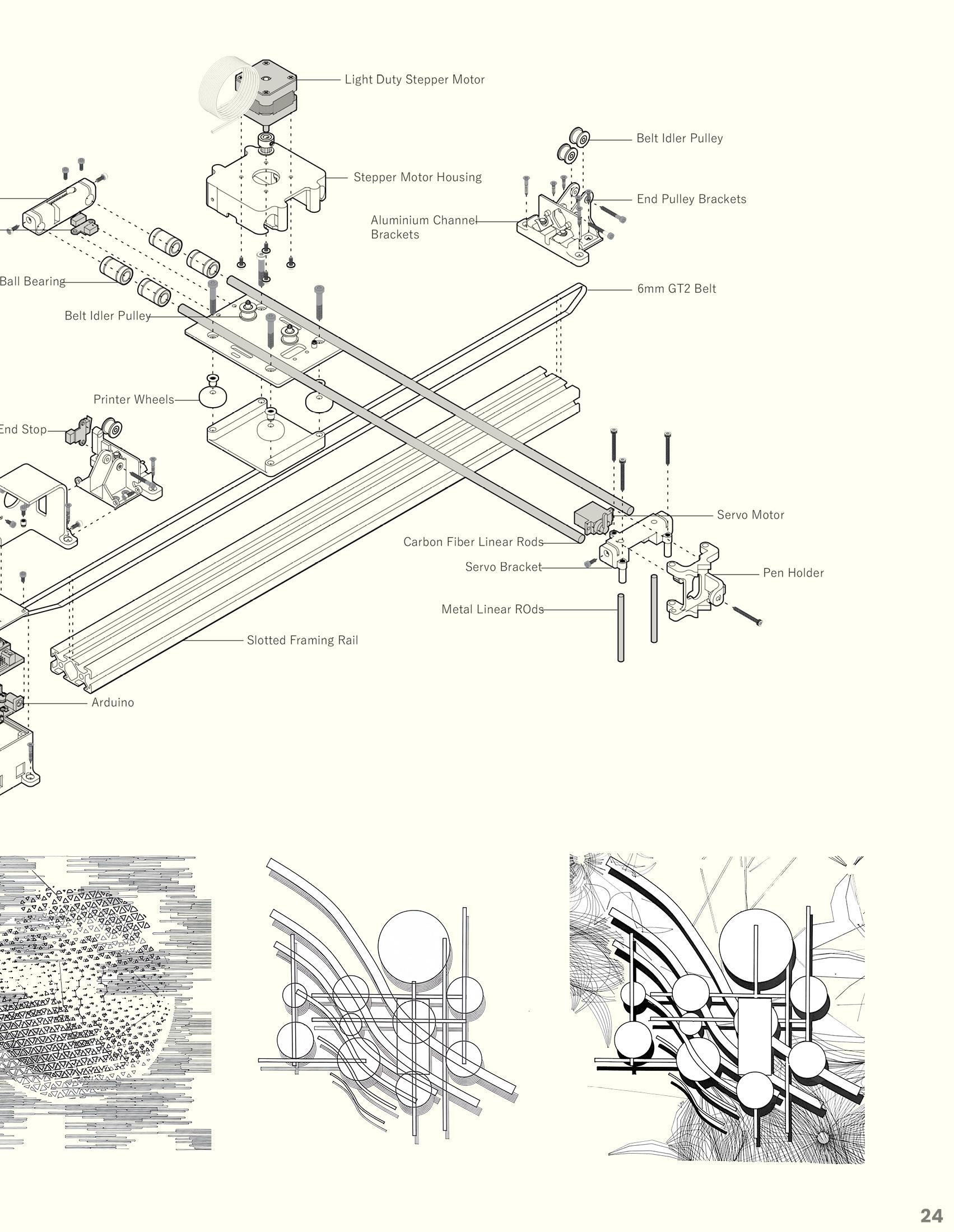 Light Duty Stepper Motor

Belt Idler Pulley

Stepper Motor Housing

End Pulley Brackets

Aluminium Channel Brackets

Ball Bearing

6mm GT2 Belt

Belt Idler Pulley

Printer Wheels

End Stop

Servo Motor

Carbon Fiber Linear Rods

Servo Bracket

Pen Holder

Metal Linear ROds

Slotted Framing Rail

Arduino

24