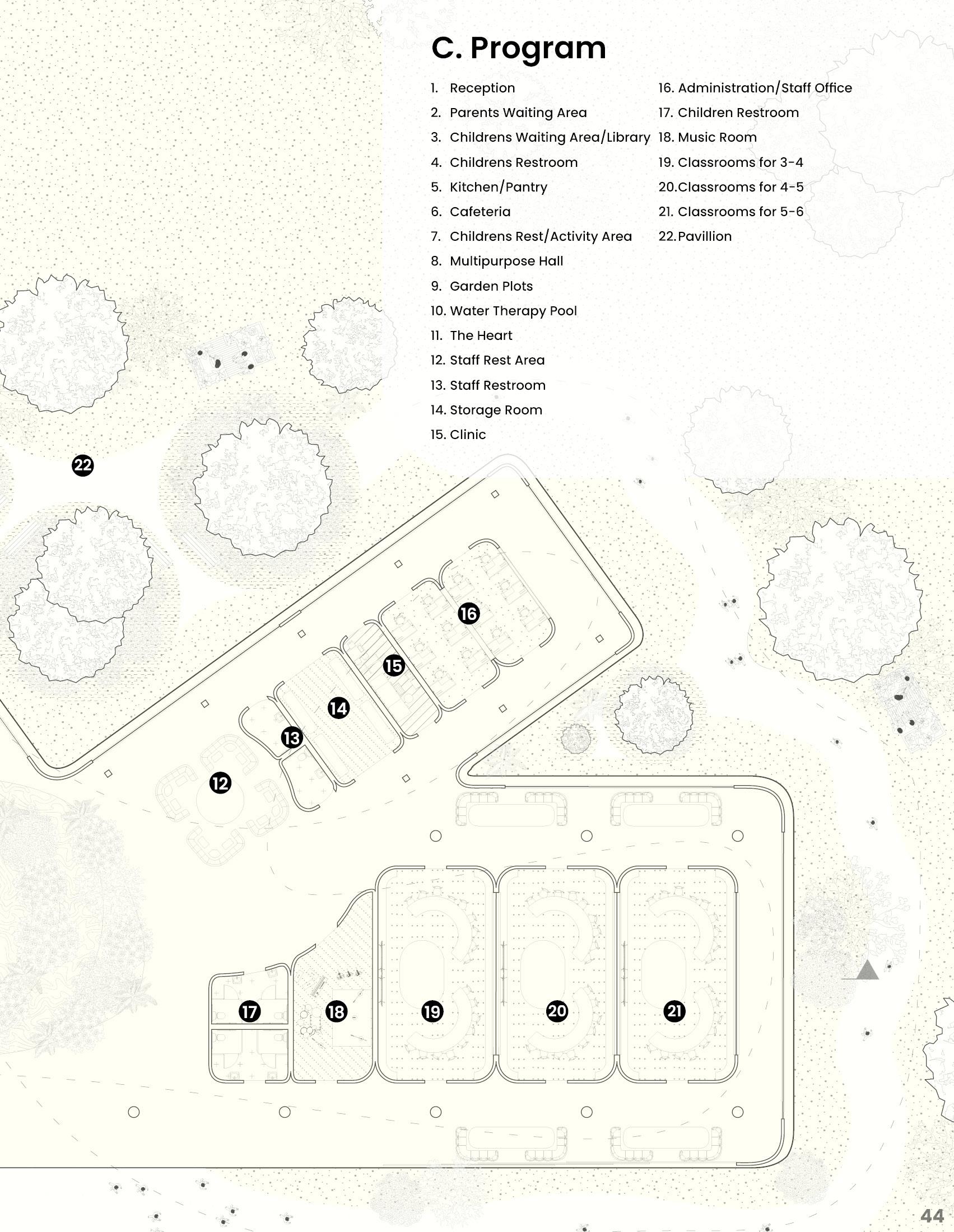 C. Program

1. Reception
2. Parents Waiting Area
3. Childrens Waiting Area/Library
4. Childrens Restroom
5. Kitchen/Pantry
6. Cafeteria
7. Childrens Rest/Activity Area
8. Multipurpose Hall
9. Garden Plots
10. Water Therapy Pool
11. The Heart
12. Staff Rest Area
13. Staff Restroom
14. Storage Room
15. Clinic

16. Administration/Staff Office
17. Children Restroom
18. Music Room
19. Classrooms for 3-4
20. Classrooms for 4-5
21. Classrooms for 5-6
22. Pavillion

22

16

15

14

13

12

17

18

19

20

21

44