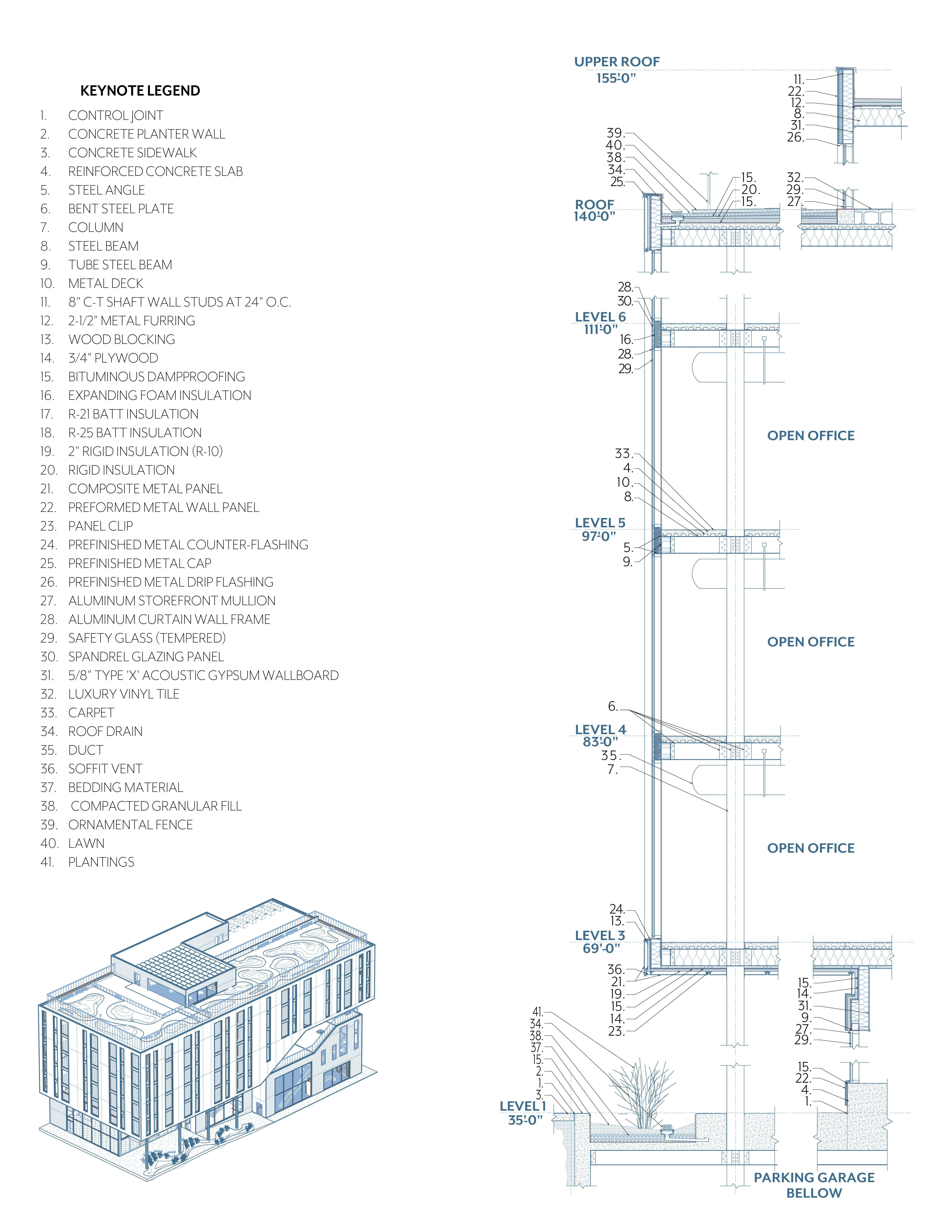 KEYNOTE LEGEND

1. CONTROL JOINT
2. CONCRETE PLANTER WALL
3. CONCRETE SIDEWALK
4. REINFORCED CONCRETE SLAB
5. STEEL ANGLE
6. BENT STEEL PLATE
7. COLUMN
8. STEEL BEAM
9. TUBE STEEL BEAM
10. METAL DECK
11. 8" C-T SHAFT WALL STUDS AT 24" O.C.
12. 2-1/2" METAL FURRING
13. WOOD BLOCKING
14. 3/4" PLYWOOD
15. BITUMINOUS DAMPPROOFING
16. EXPANDING FOAM INSULATION
17. R-21 BATT INSULATION
18. R-25 BATT INSULATION
19. 2" RIGID INSULATION (R-10)
20. RIGID INSULATION
21. COMPOSITE METAL PANEL
22. PREFORMED METAL WALL PANEL
23. PANEL CLIP
24. PREFINISHED METAL COUNTER-FLASHING
25. PREFINISHED METAL CAP
26. PREFINISHED METAL DRIP FLASHING
27. ALUMINUM STOREFRONT MULLION
28. ALUMINUM CURTAIN WALL FRAME
29. SAFETY GLASS (TEMPERED)
30. SPANDREL GLAZING PANEL
31. 5/8" TYPE 'X' ACOUSTIC GYPSUM WALLBOARD
32. LUXURY VINYL TILE
33. CARPET
34. ROOF DRAIN
35. DUCT
36. SOFFIT VENT
37. BEDDING MATERIAL
38. COMPACTED GRANULAR FILL
39. ORNAMENTAL FENCE
40. LAWN
41. PLANTINGS

UPPER ROOF
155'-0"

11.
22.
12.
8.
31.
26.

39.
40.
38.
34.
25.
15.
20.
15.
32.
29.
27.

ROOF
140'-0"

28.
30.
LEVEL 6
111'-0"
16.
28.
29.

OPEN OFFICE

33.
4.
10.
8.

LEVEL 5
97'-0"
5.
9.

OPEN OFFICE

6.
LEVEL 4
83'-0"
35.
7.

OPEN OFFICE

24.
13.
LEVEL 3
69'-0"
36.
21.
19.
15.
14.
23.

15.
14.
31.
9.
27.
29.

41.
34.
38.
37.
15.
2.
1.
3.
LEVEL 1
35'-0"

15.
22.
4.
1.

PARKING GARAGE
BELLOW