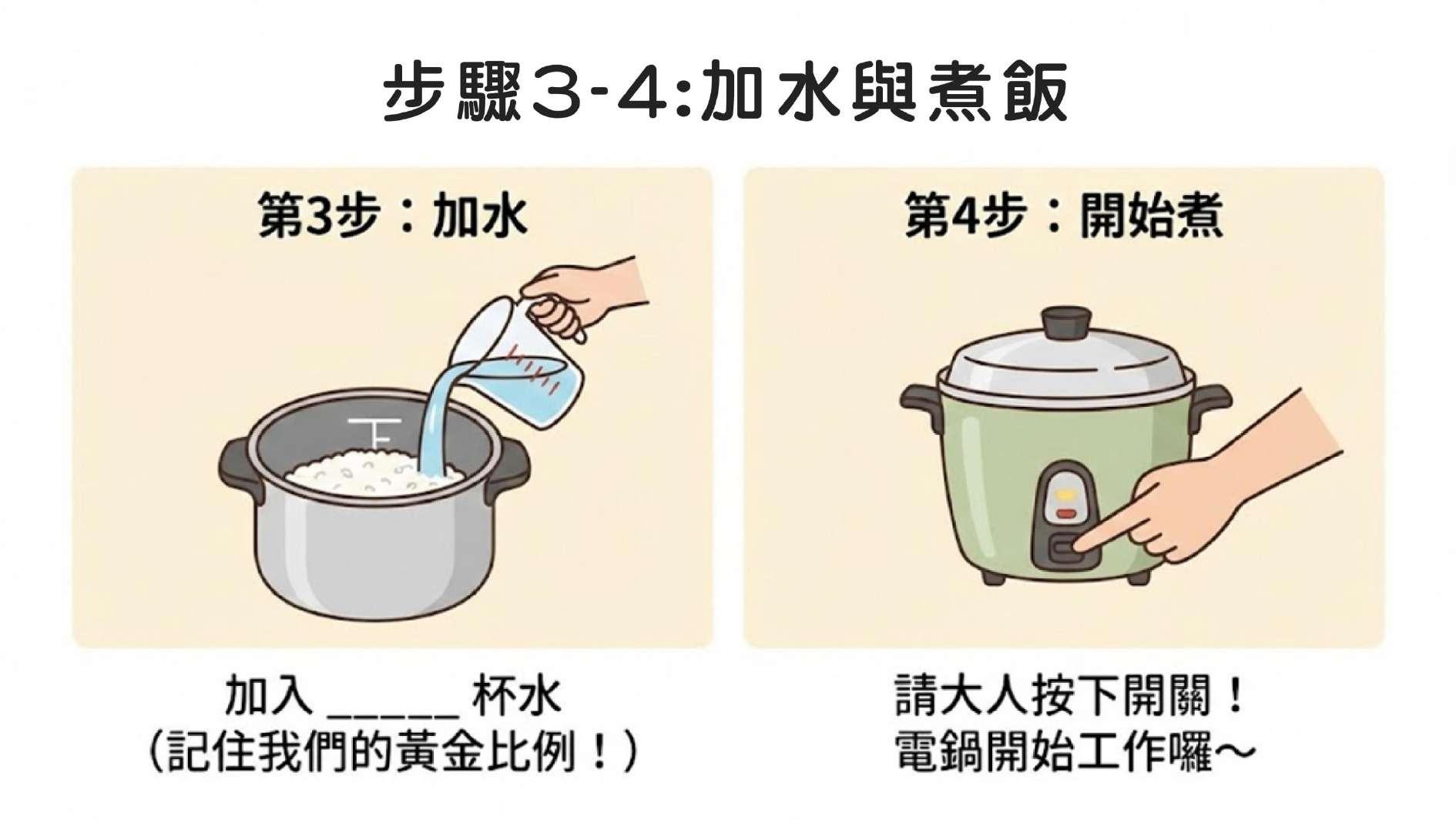 步驟3-4:加水與煮飯

第3步：加水

下

加入 ______ 杯水
（記住我們的黃金比例！）

第4步：開始煮

請大人按下開關！
電鍋開始工作囉～