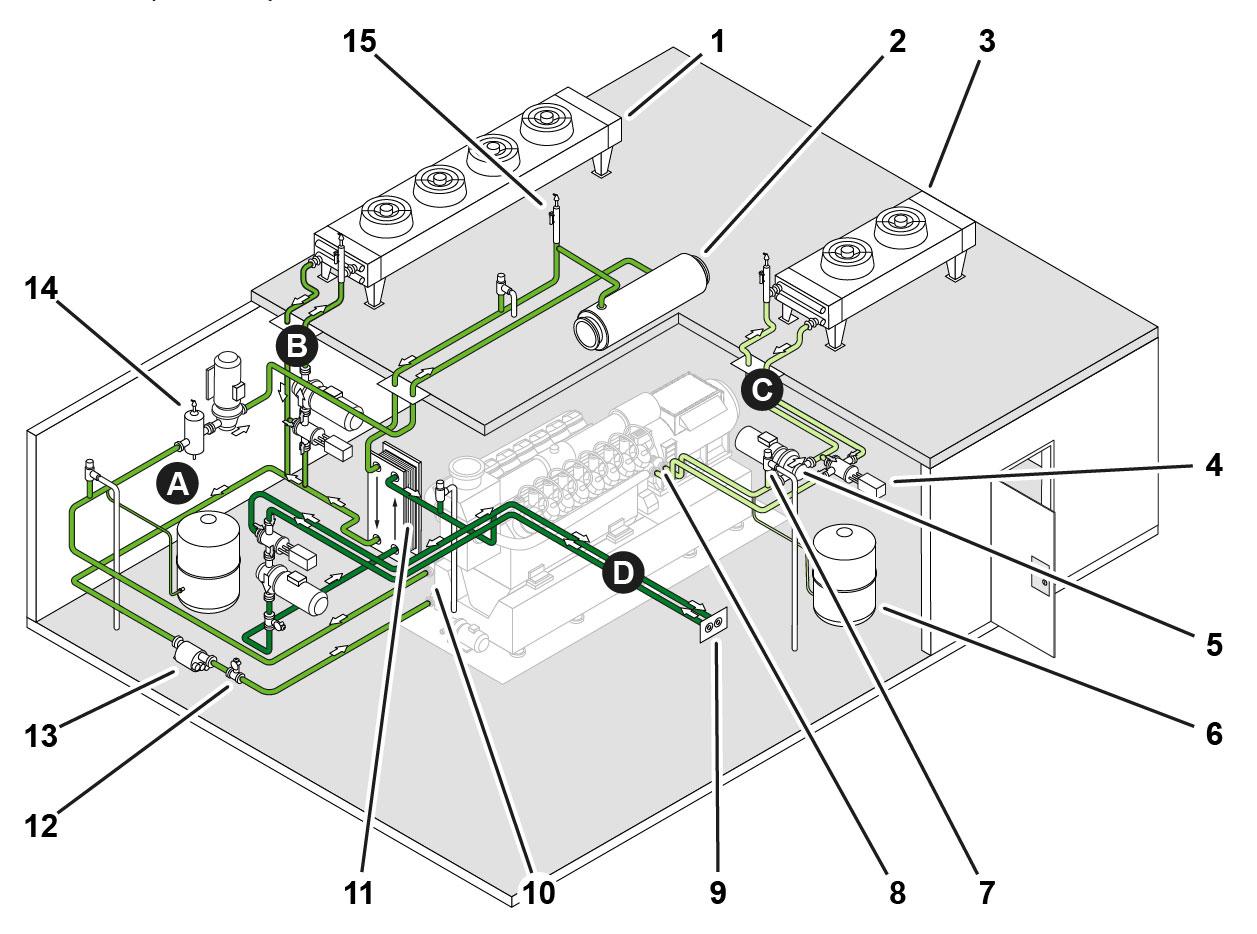 15
1
2
3
14
B
C
A
4
D
5
6
13
12
11
10
9
8
7