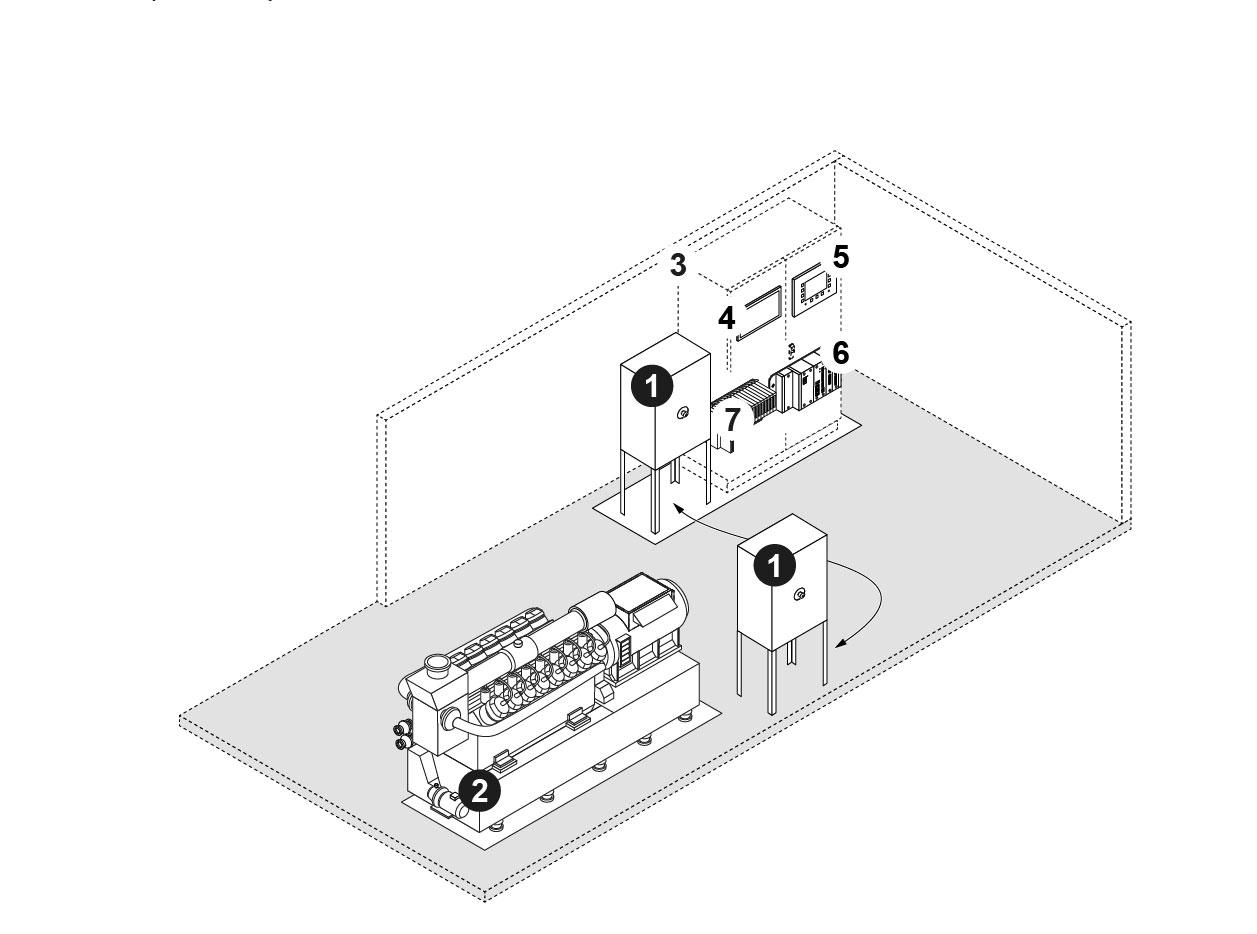 3
5
4
6
1
7
1
2