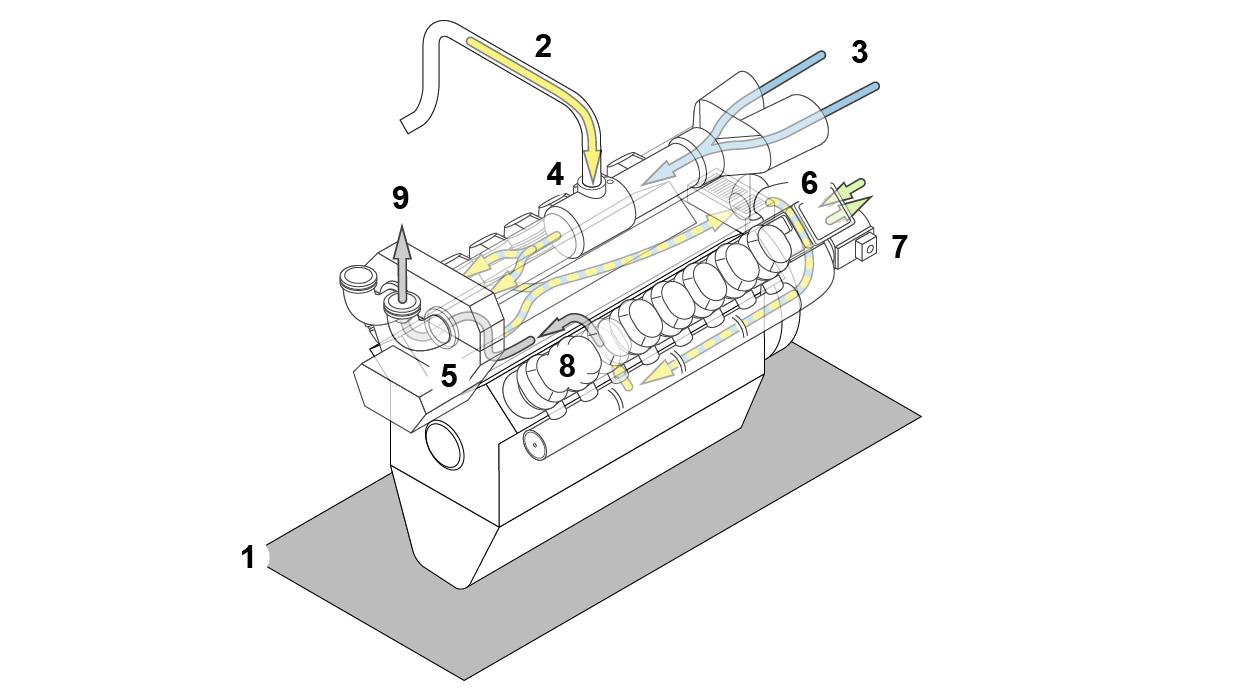 2

3

4

6

9

7

5

8

1