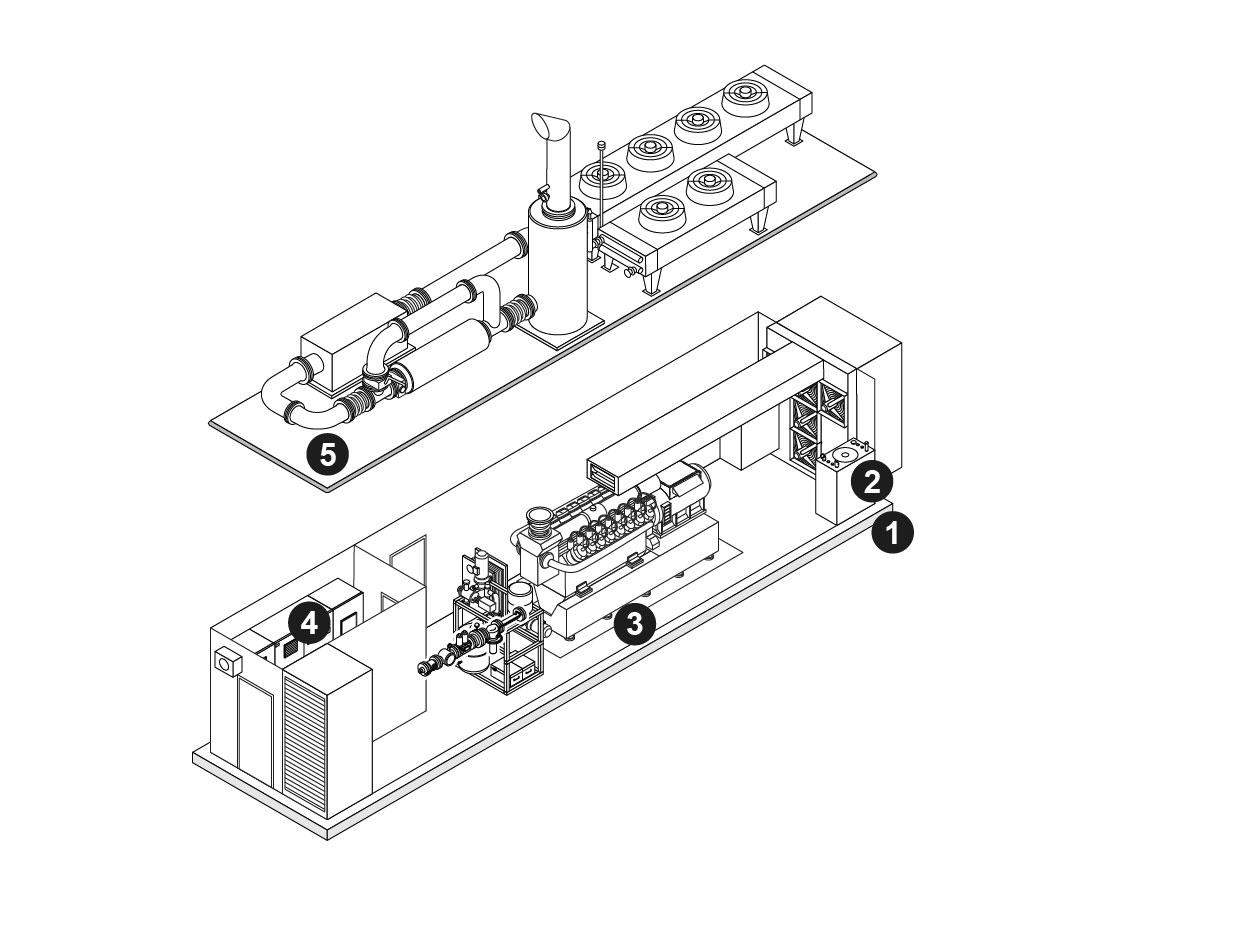 5
2
1
4
3