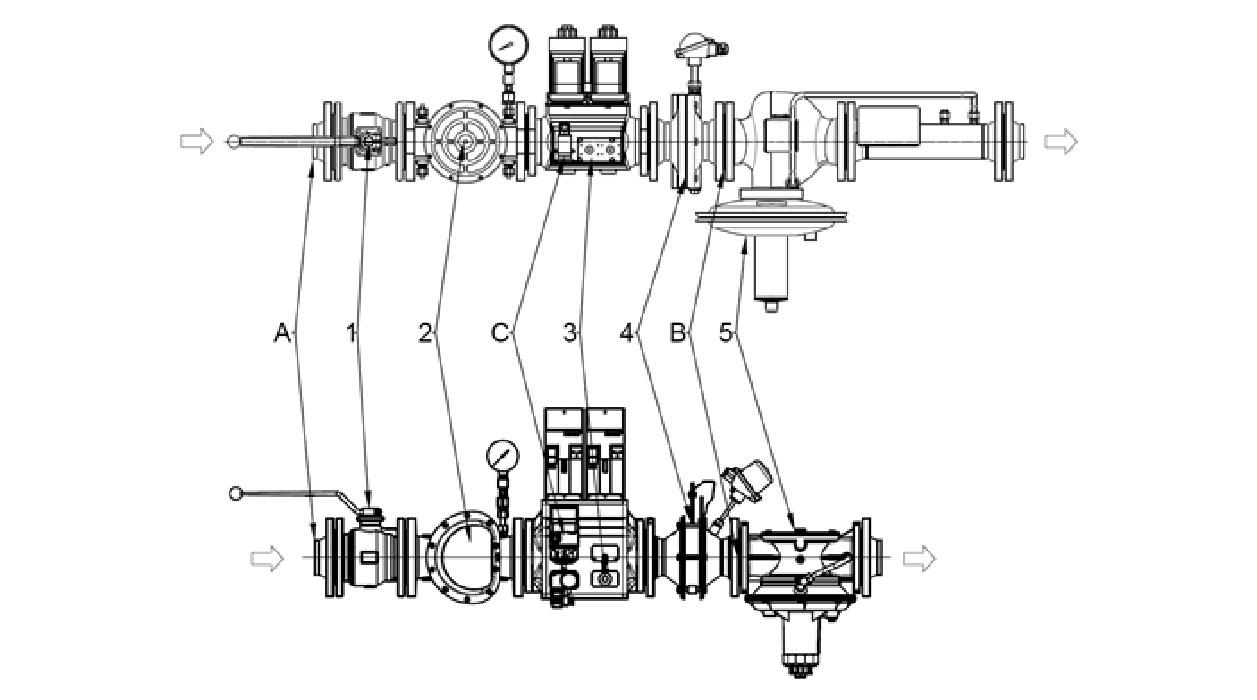 A 1 2 C 3 4 B 5