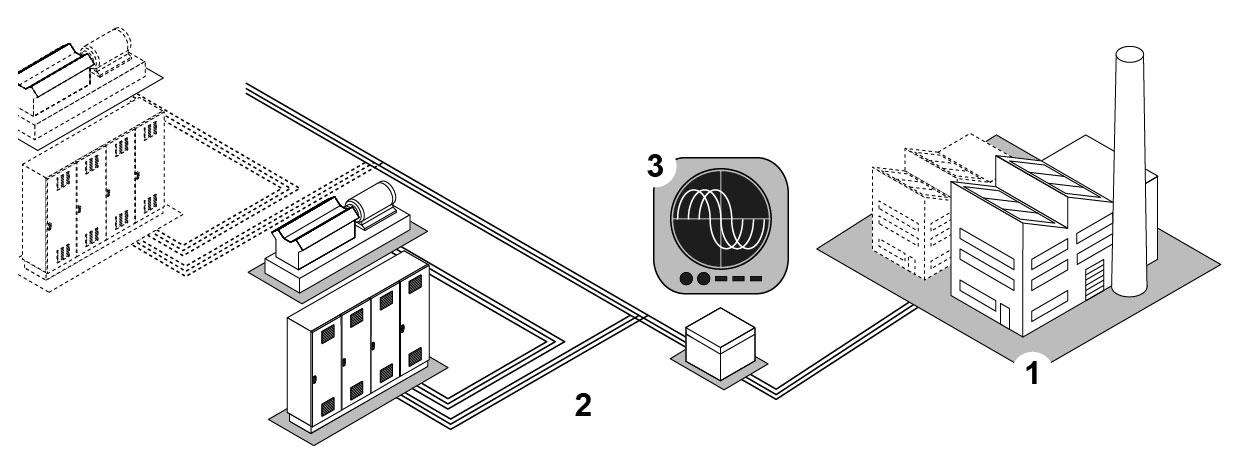 3
2
1