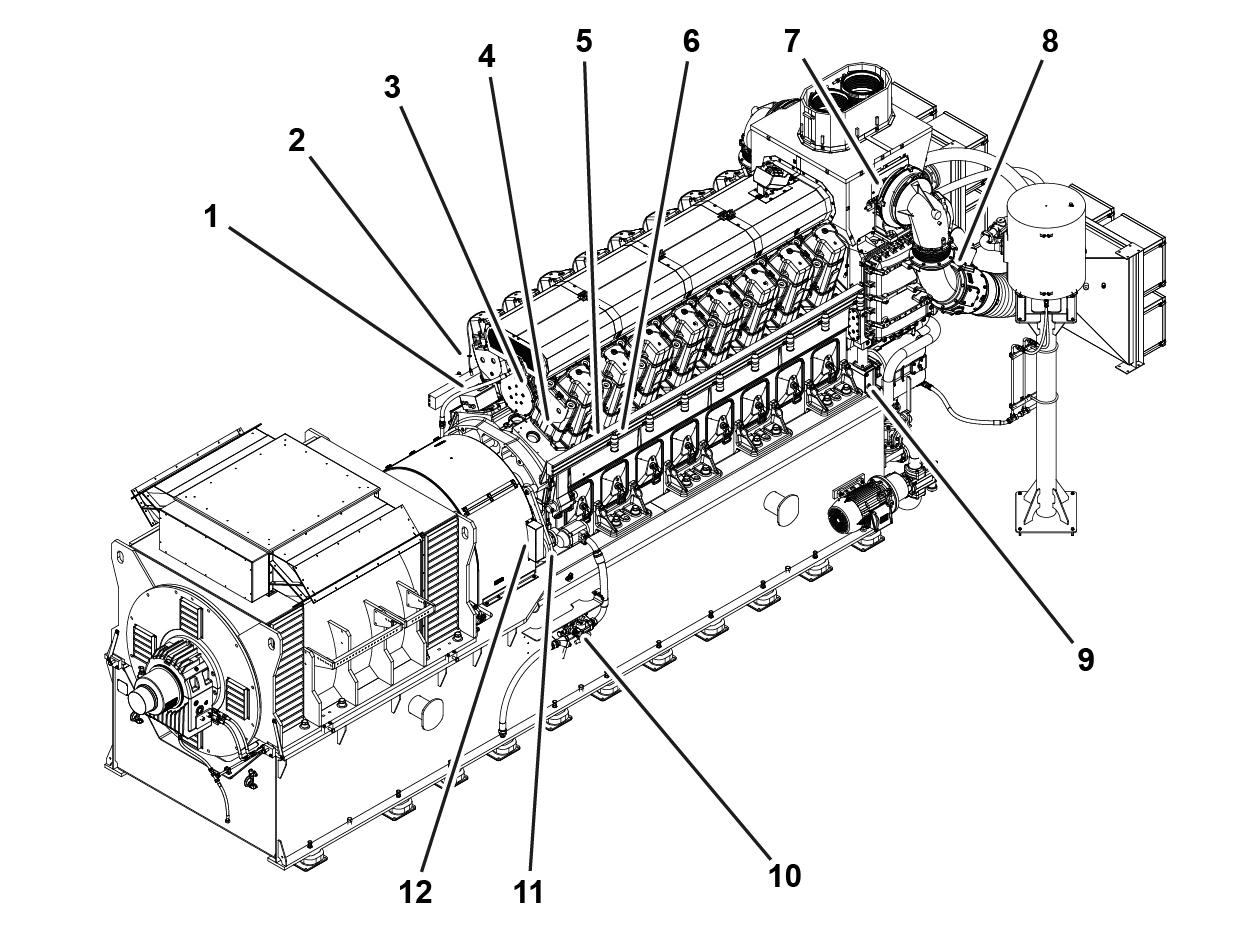 1
2
3
4
5
6
7
8
9
10
11
12