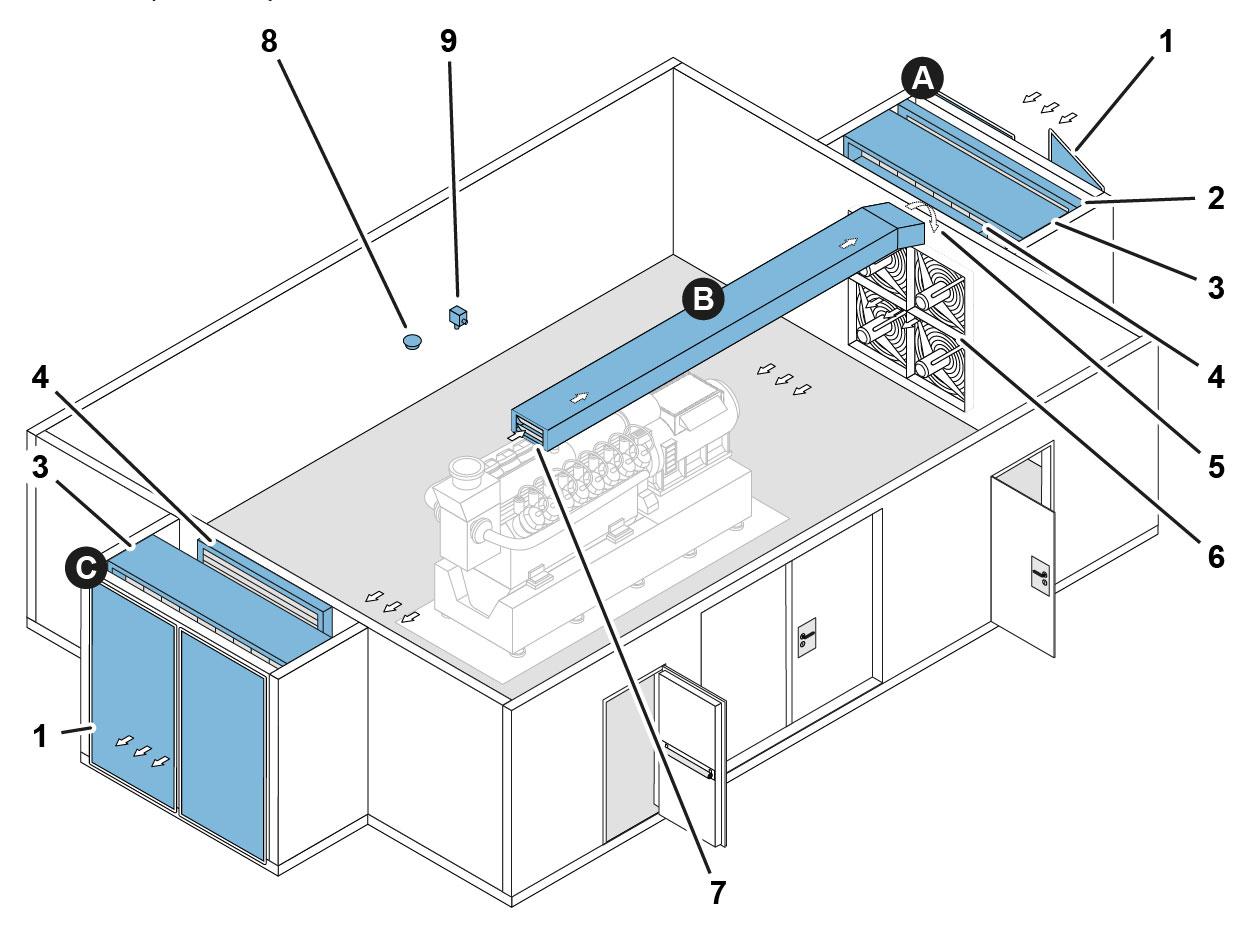 8
9
A
1
2
3
4
5
6
B
4
3
C
1
7