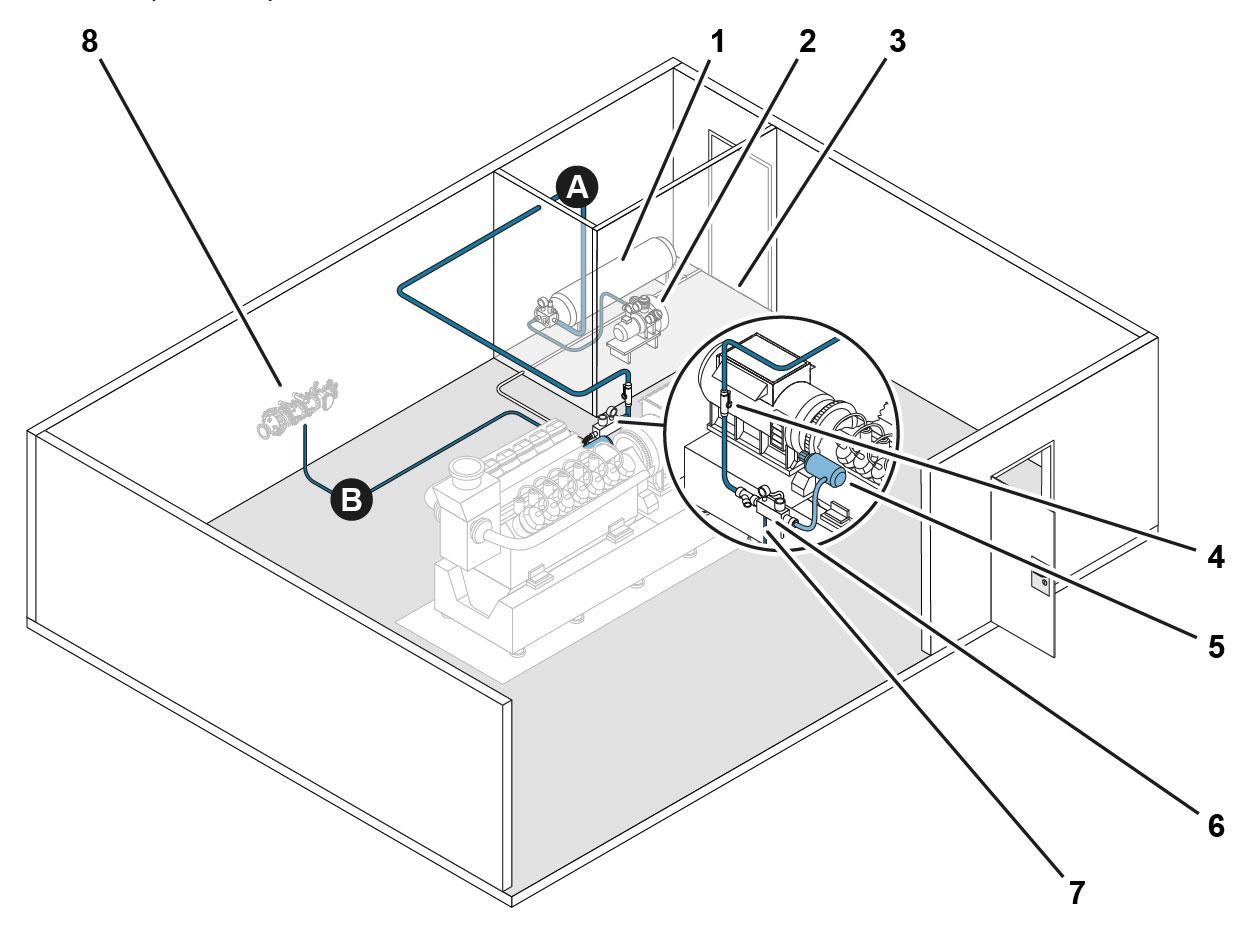 8
1
2
3
A
B
4
5
6
7