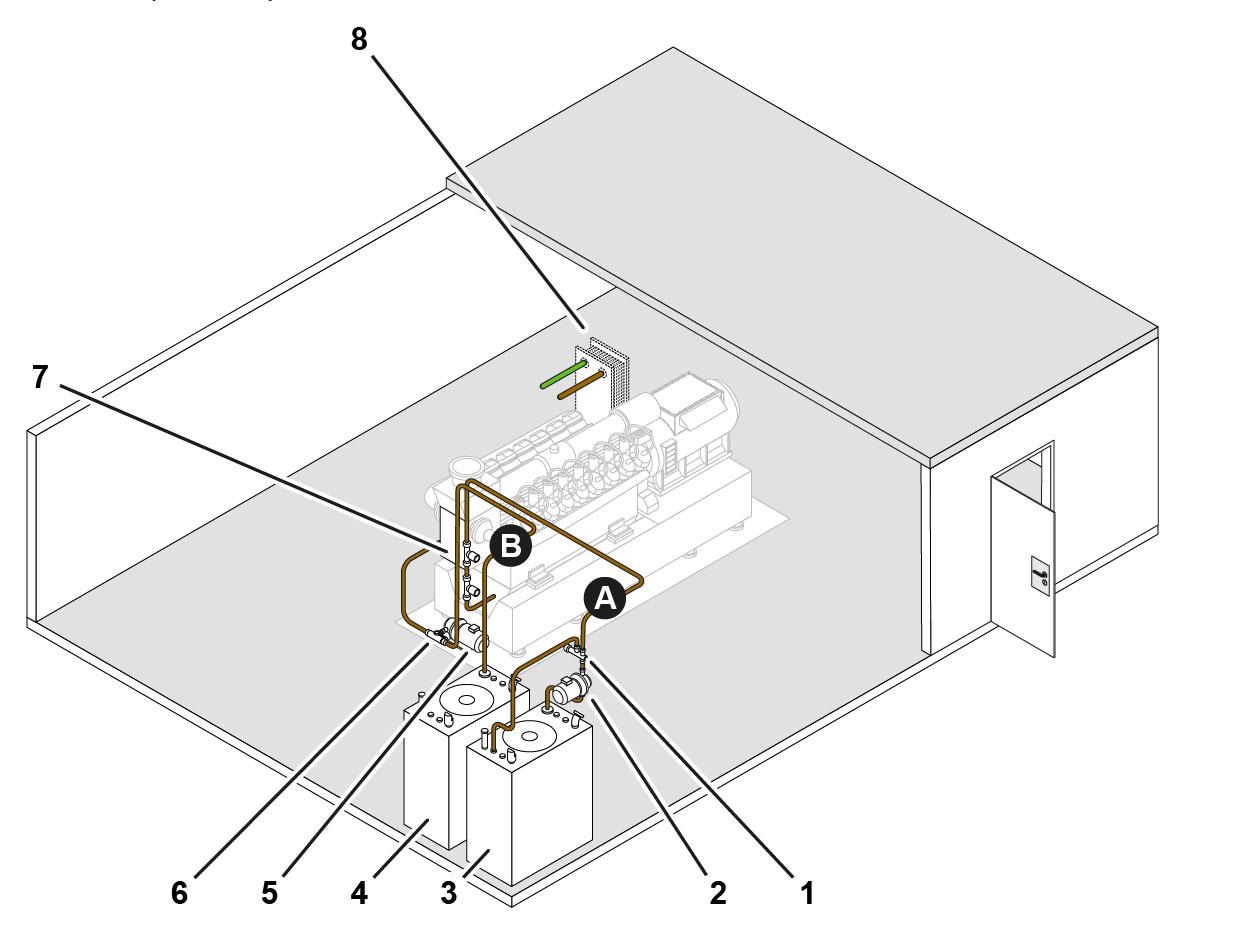 8
7
B
A
6
5
4
3
2
1