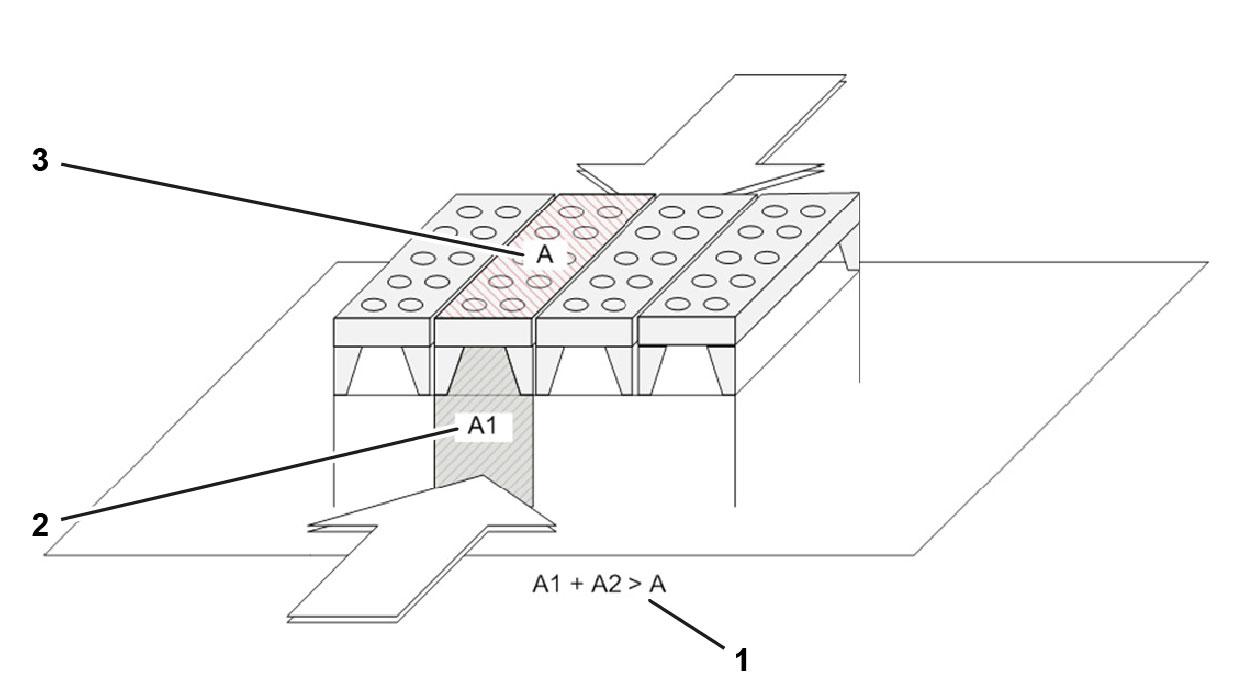 3

A

A1

2

A1 + A2 > A

1