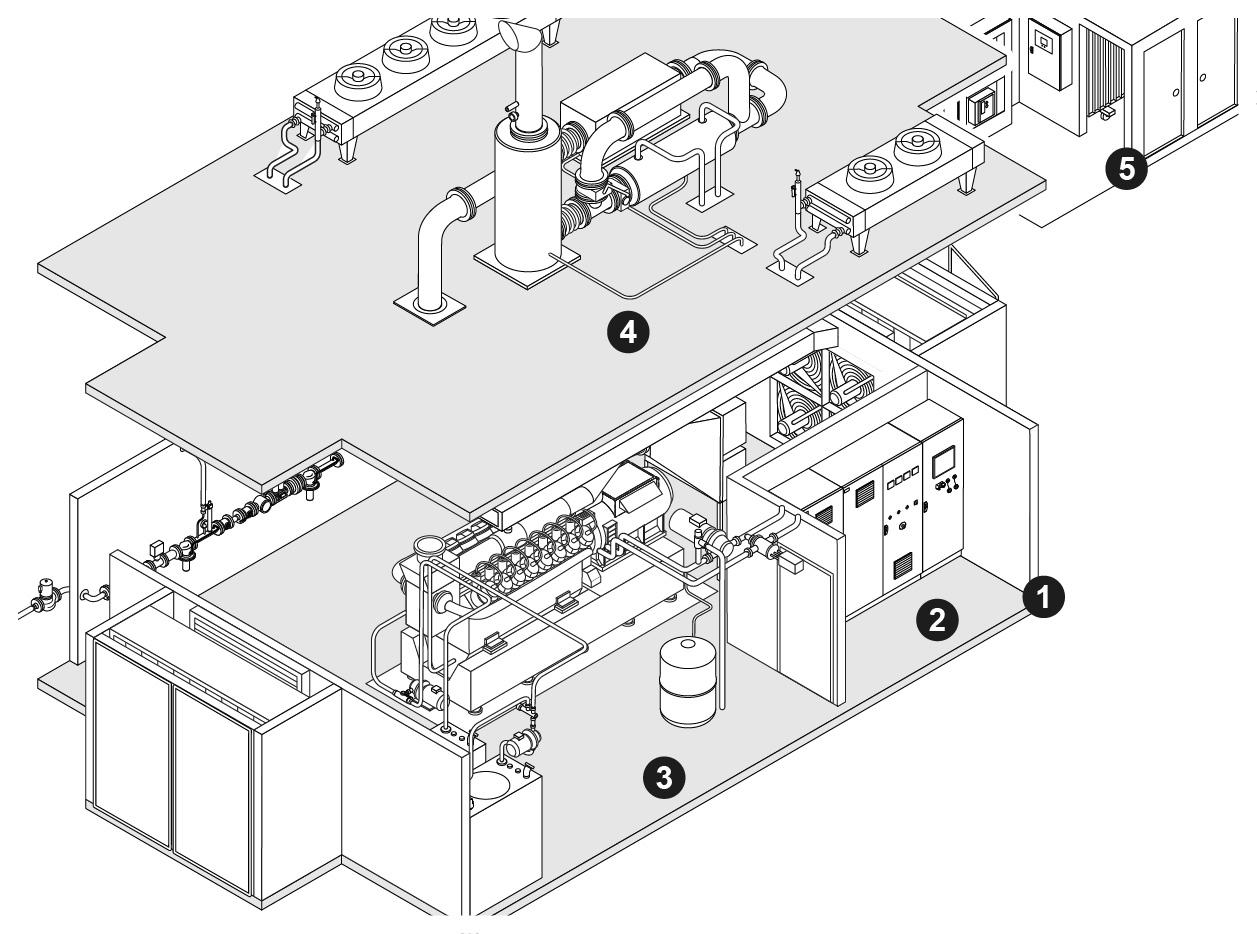 5
4
1
2
3