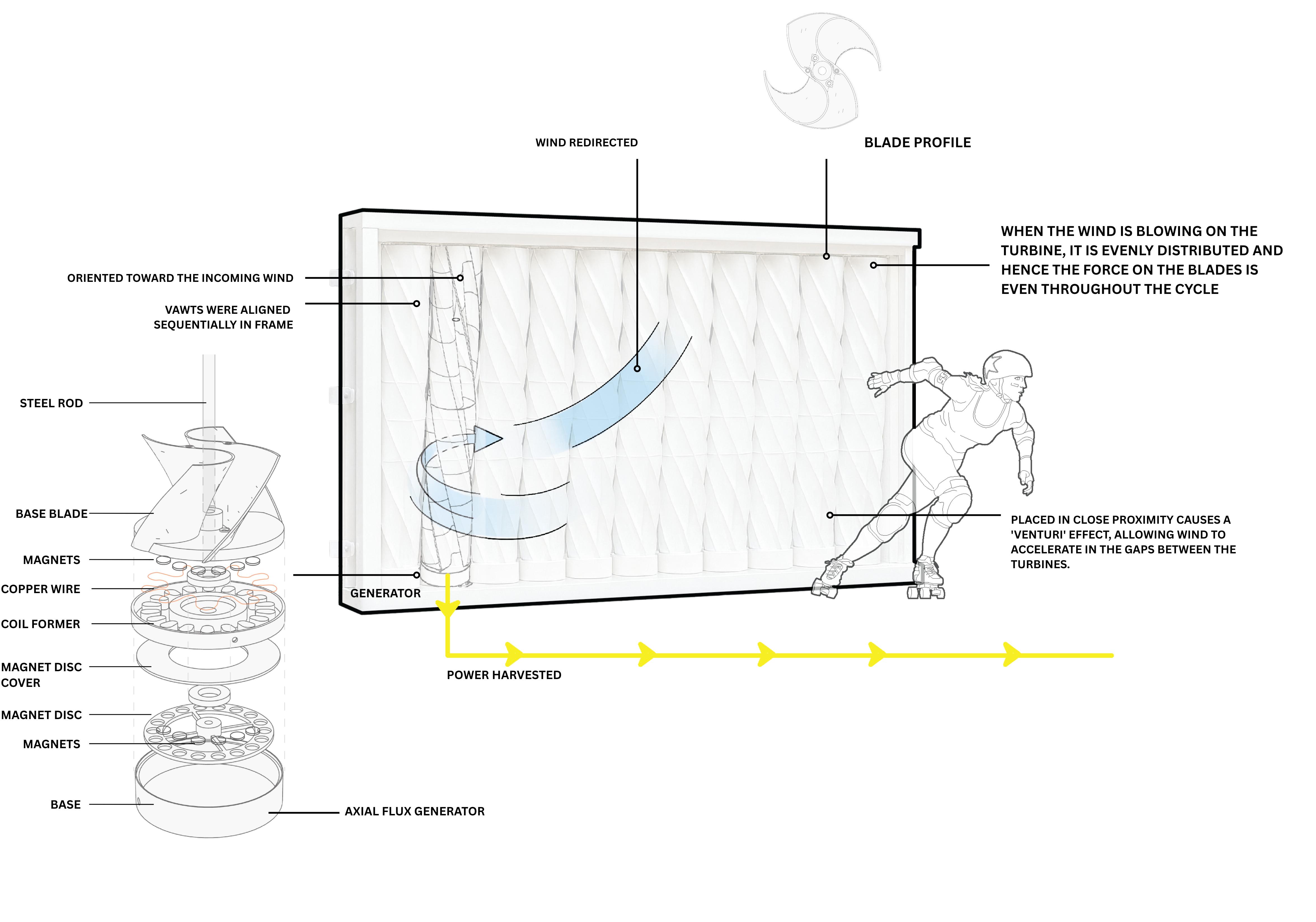 WIND REDIRECTED

BLADE PROFILE

WHEN THE WIND IS BLOWING ON THE TURBINE, IT IS EVENLY DISTRIBUTED AND HENCE THE FORCE ON THE BLADES IS EVEN THROUGHOUT THE CYCLE

ORIENTED TOWARD THE INCOMING WIND

VAWTS WERE ALIGNED SEQUENTIALLY IN FRAME

STEEL ROD

BASE BLADE

MAGNETS

COPPER WIRE

COIL FORMER

MAGNET DISC COVER

MAGNET DISC

MAGNETS

BASE

GENERATOR

PLACED IN CLOSE PROXIMITY CAUSES A 'VENTURI' EFFECT, ALLOWING WIND TO ACCELERATE IN THE GAPS BETWEEN THE TURBINES.

POWER HARVESTED

AXIAL FLUX GENERATOR