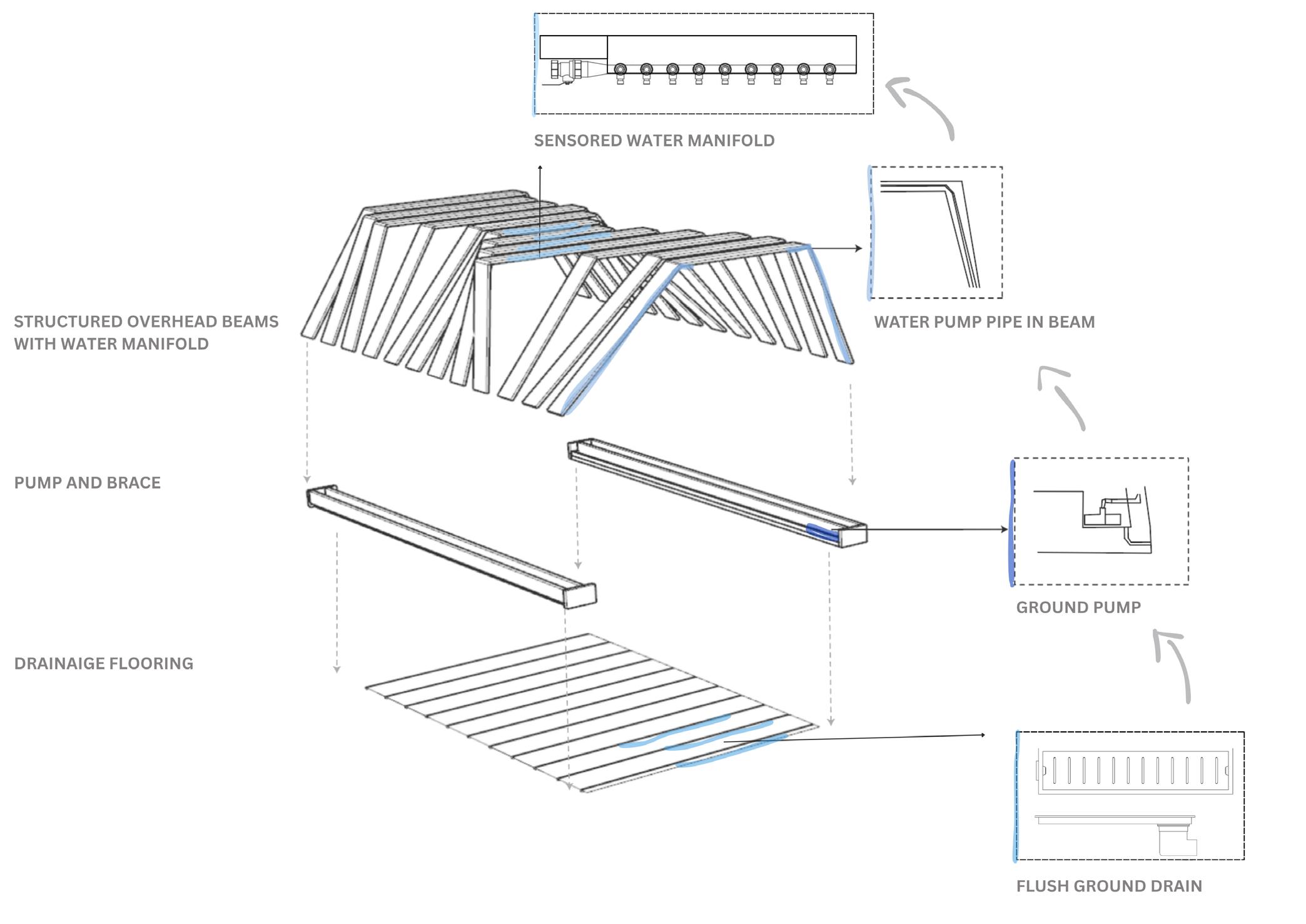 SENSORED WATER MANIFOLD

STRUCTURED OVERHEAD BEAMS WITH WATER MANIFOLD

WATER PUMP PIPE IN BEAM

PUMP AND BRACE

GROUND PUMP

DRAINAIGE FLOORING

FLUSH GROUND DRAIN