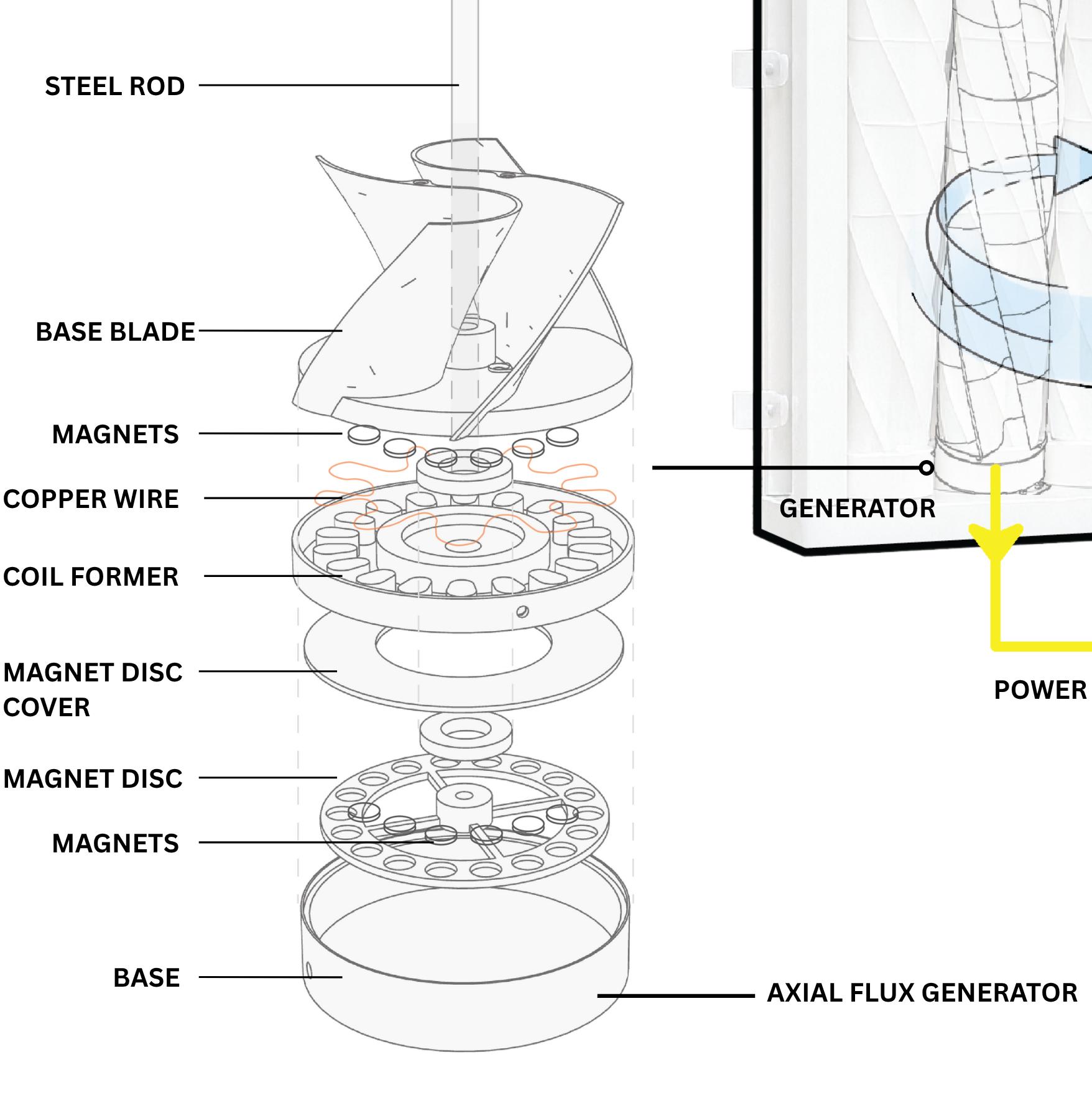 STEEL ROD

BASE BLADE

MAGNETS

COPPER WIRE

COIL FORMER

MAGNET DISC COVER

MAGNET DISC

MAGNETS

BASE

GENERATOR

POWER

AXIAL FLUX GENERATOR