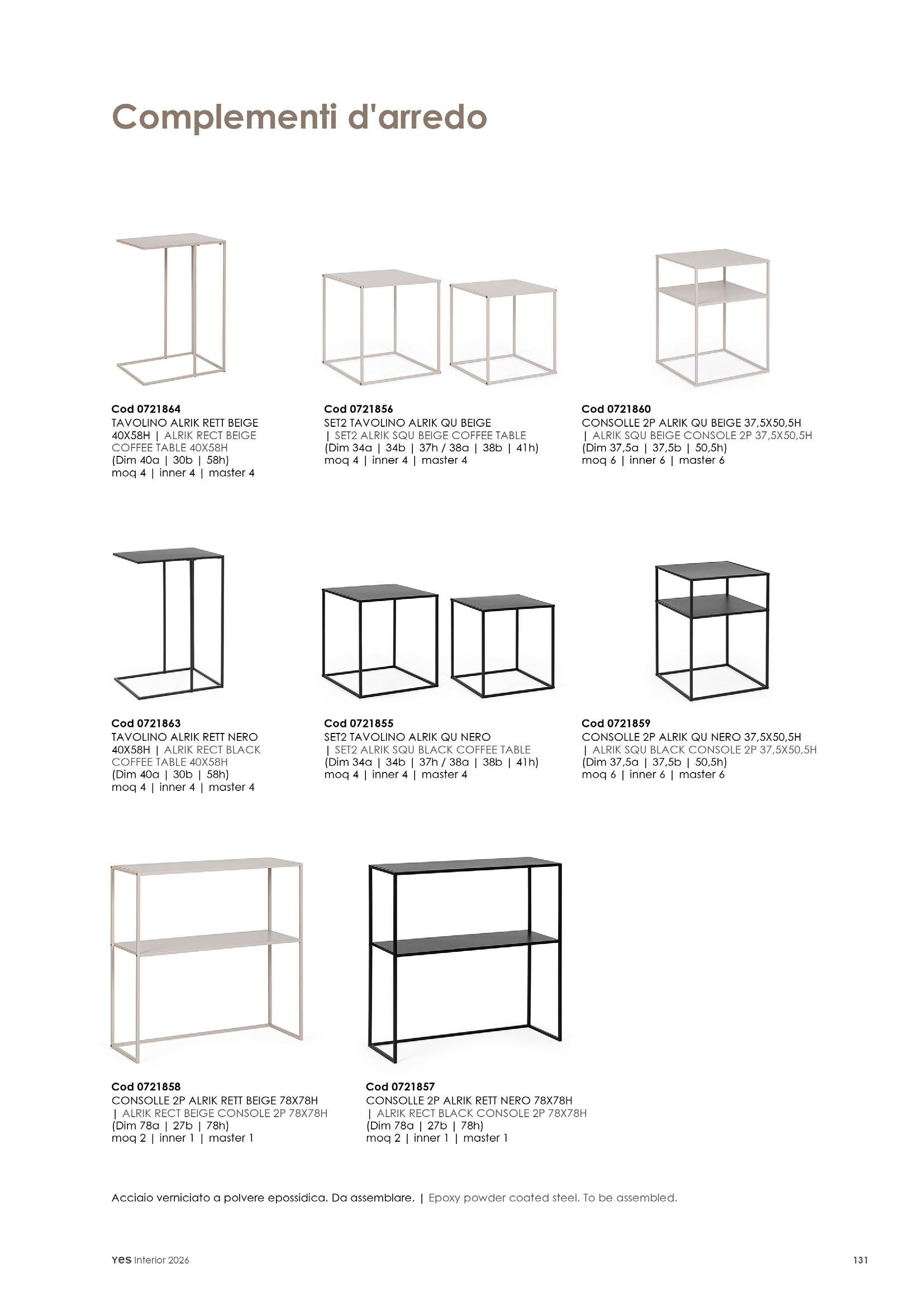 Complementi d'arredo

Cod 0721864
TAVOLINO ALRIK RETT BEIGE 40X58H | ALRIK RECT BEIGE COFFEE TABLE 40X58H
(Dim 40a | 30b | 58h)
moq 4 | inner 4 | master 4

Cod 0721856
SET2 TAVOLINO ALRIK QU BEIGE | SET2 ALRIK SQU BEIGE COFFEE TABLE
(Dim 34a | 34b | 37h / 38a | 38b | 41h)
moq 4 | inner 4 | master 4

Cod 0721860
CONSOLLE 2P ALRIK QU BEIGE 37,5X50,5H | ALRIK SQU BEIGE CONSOLE 2P 37,5X50,5H
(Dim 37,5a | 37,5b | 50,5h)
moq 6 | inner 6 | master 6

Cod 0721863
TAVOLINO ALRIK RETT NERO 40X58H | ALRIK RECT BLACK COFFEE TABLE 40X58H
(Dim 40a | 30b | 58h)
moq 4 | inner 4 | master 4

Cod 0721855
SET2 TAVOLINO ALRIK QU NERO | SET2 ALRIK SQU BLACK COFFEE TABLE
(Dim 34a | 34b | 37h / 38a | 38b | 41h)
moq 4 | inner 4 | master 4

Cod 0721859
CONSOLLE 2P ALRIK QU NERO 37,5X50,5H | ALRIK SQU BLACK CONSOLE 2P 37,5X50,5H
(Dim 37,5a | 37,5b | 50,5h)
moq 6 | inner 6 | master 6

Cod 0721858
CONSOLLE 2P ALRIK RETT BEIGE 78X78H | ALRIK RECT BEIGE CONSOLE 2P 78X78H
(Dim 78a | 27b | 78h)
moq 2 | inner 1 | master 1

Cod 0721857
CONSOLLE 2P ALRIK RETT NERO 78X78H | ALRIK RECT BLACK CONSOLE 2P 78X78H
(Dim 78a | 27b | 78h)
moq 2 | inner 1 | master 1

Acciaio verniciato a polvere epossidica. Da assemblare. | Epoxy powder coated steel. To be assembled.

yes Interior 2026

131