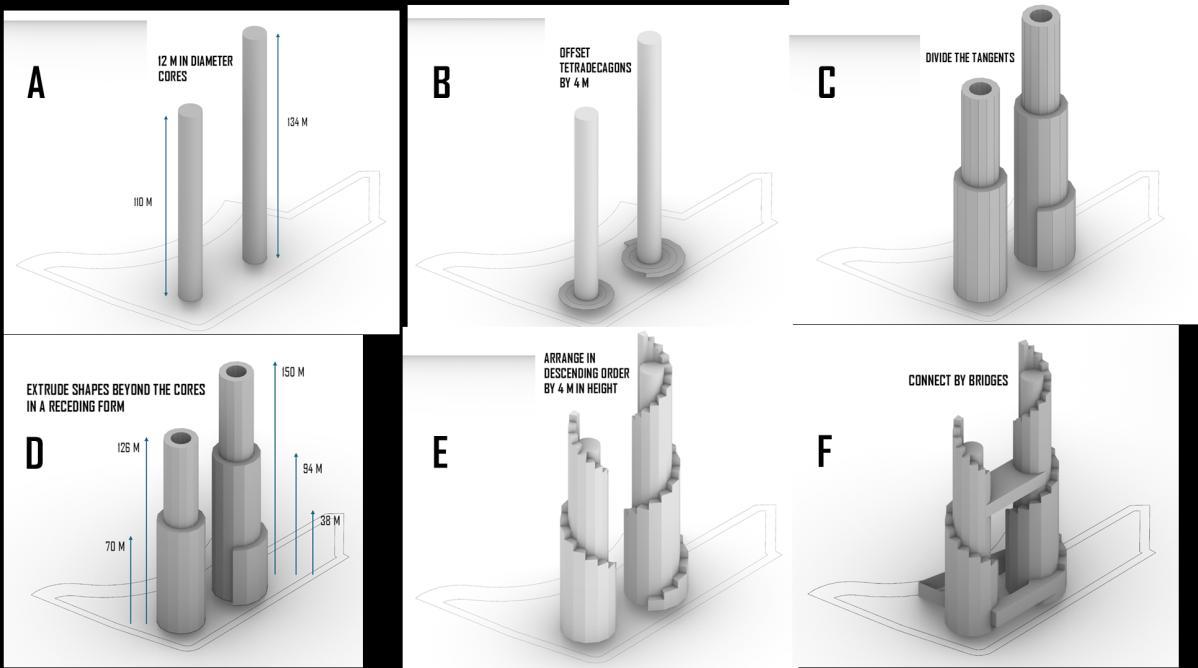 A

12 M IN DIAMETER CORES

134 M

110 M

B

OFFSET TETRADECAGONS BY 4 M

C

DIVIDE THE TANGENTS

D

EXTRUDE SHAPES BEYOND THE CORES IN A RECEDING FORM

150 M

126 M

94 M

38 M

70 M

E

ARRANGE IN DESCENDING ORDER BY 4 M IN HEIGHT

F

CONNECT BY BRIDGES