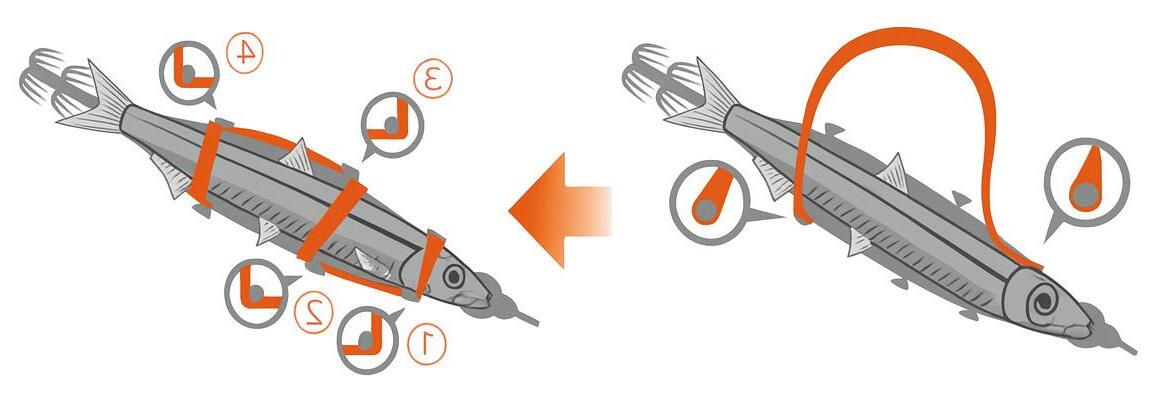 ④
③
②
①