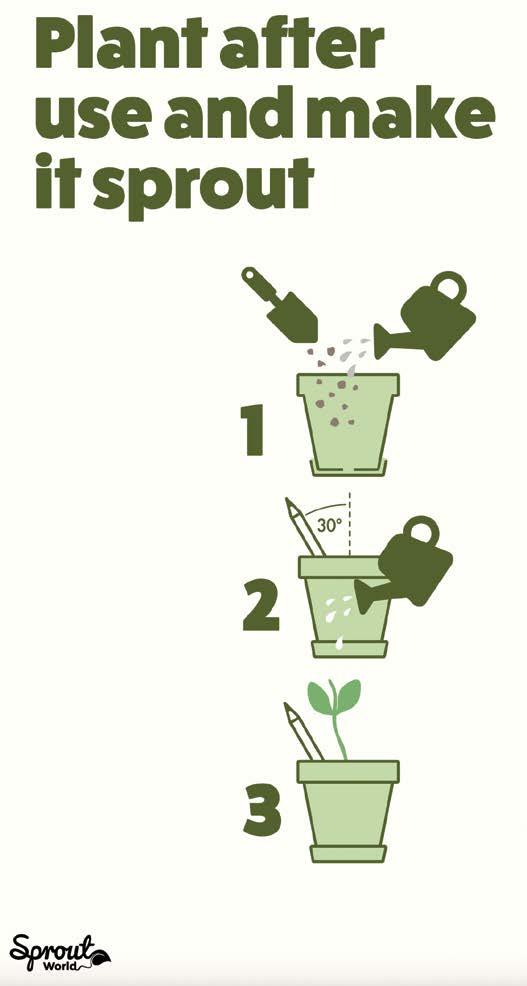 Plant after use and make it sprout

1

30°

2

3

Sprout World