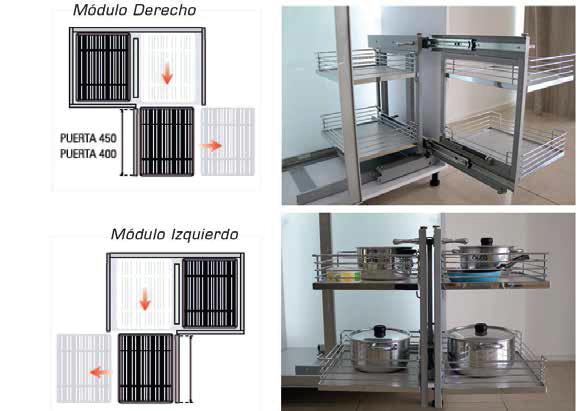 Módulo Derecho

PUERTA 450
PUERTA 400

Módulo Izquierdo