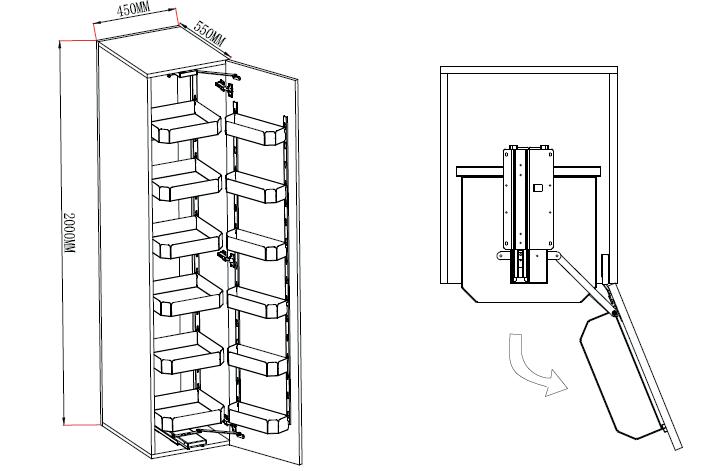 450MM
550MM
2000MM