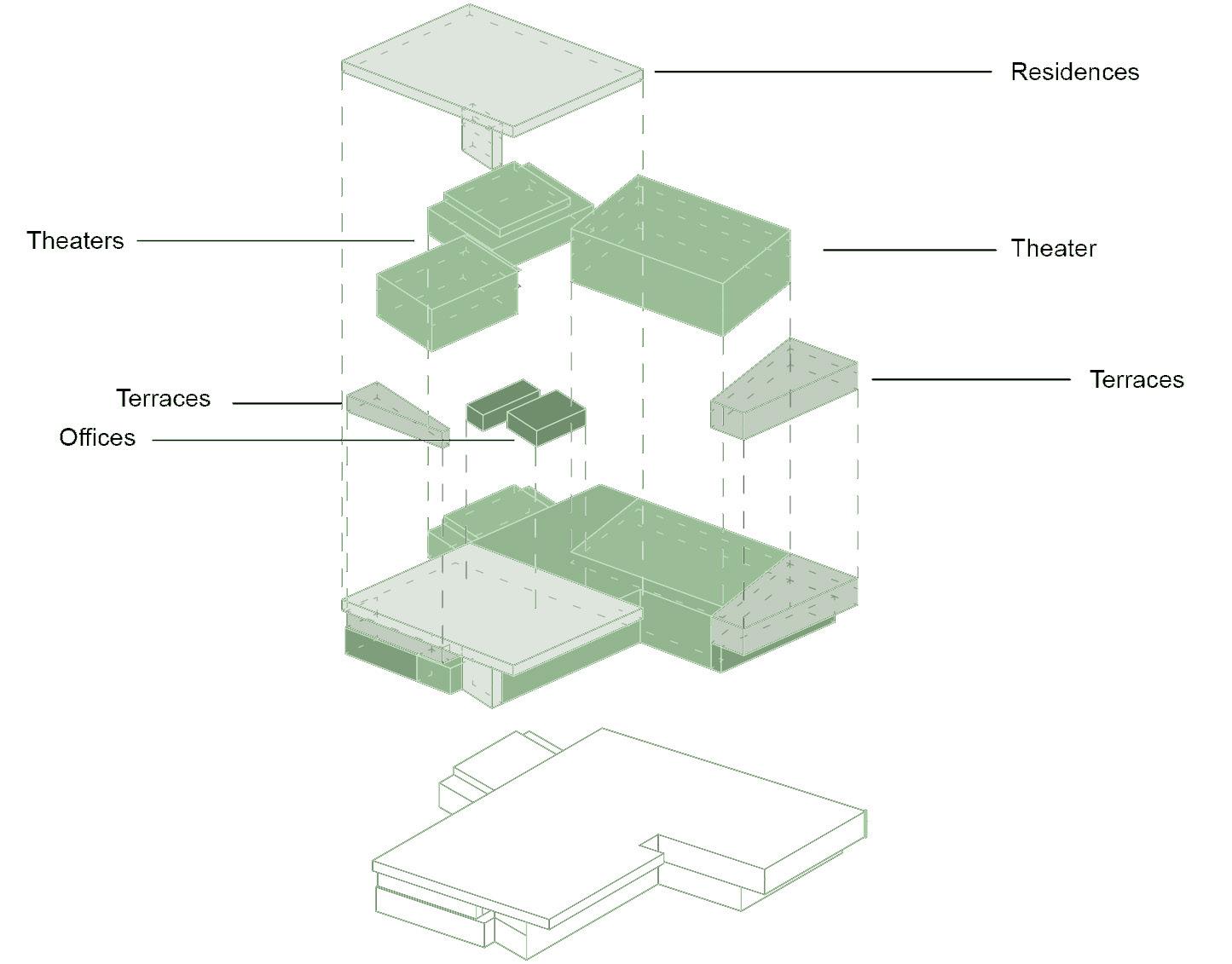 Residences

Theaters

Theater

Terraces

Terraces

Offices