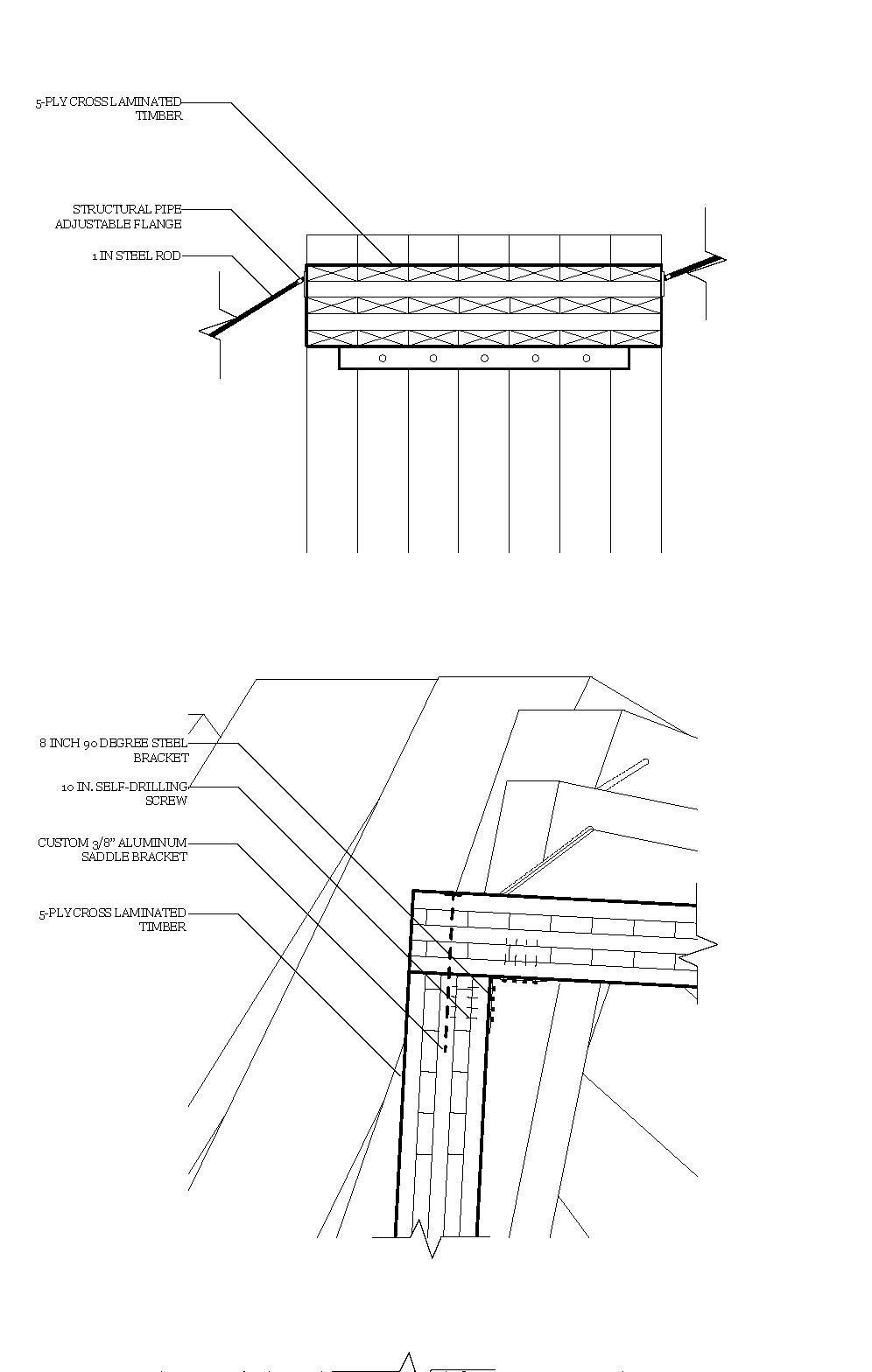 5-PLY CROSS LAMINATED TIMBER

STRUCTURAL PIPE ADJUSTABLE FLANGE

1 IN STEEL ROD

8 INCH 90 DEGREE STEEL BRACKET

10 IN. SELF-DRILLING SCREW

CUSTOM 3/8" ALUMINUM SADDLE BRACKET

5-PLY CROSS LAMINATED TIMBER