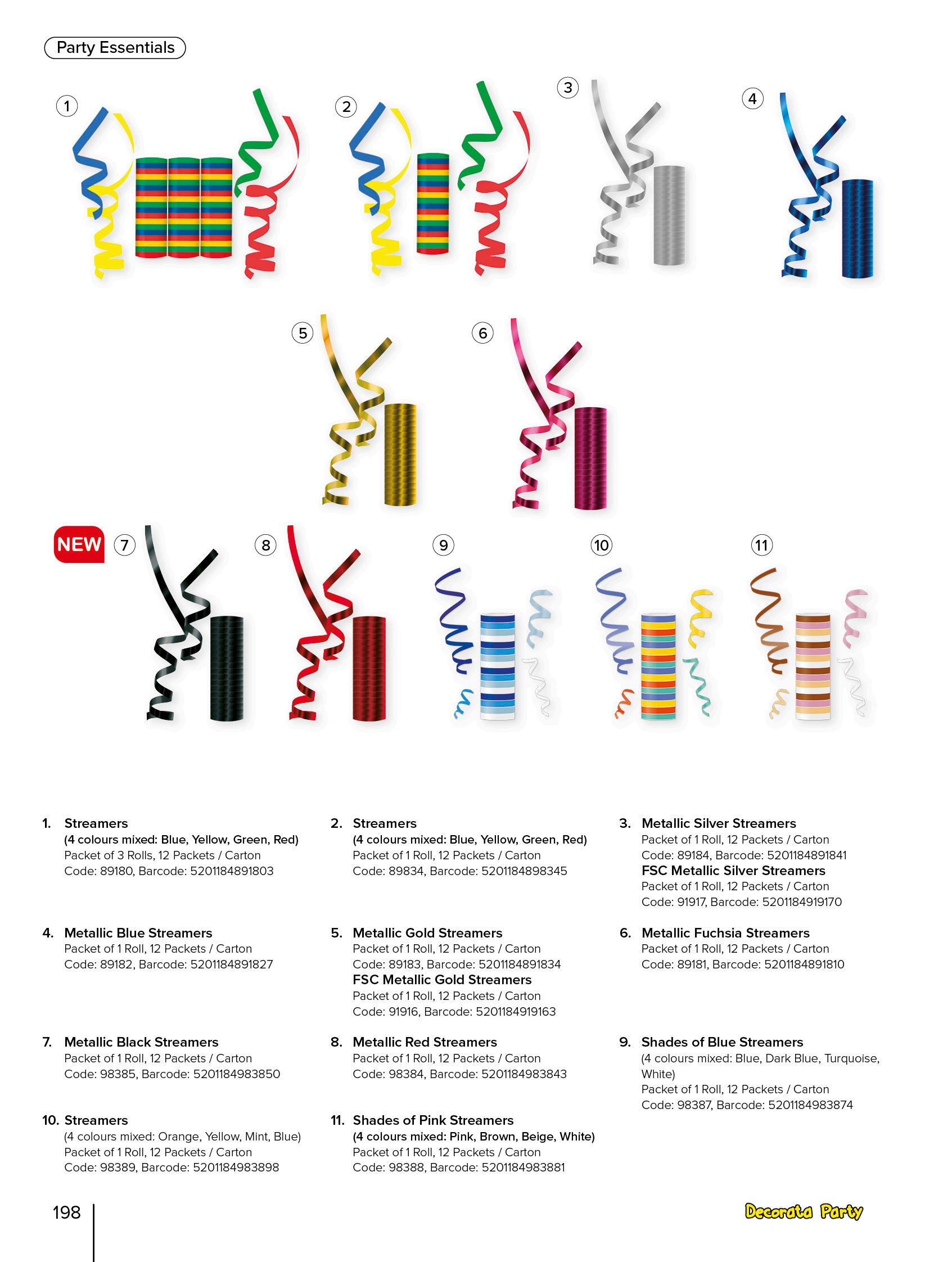 Party Essentials

1

2

3

4

5

6

NEW 7

8

9

10

11

1. Streamers
(4 colours mixed: Blue, Yellow, Green, Red)
Packet of 3 Rolls, 12 Packets / Carton
Code: 89180, Barcode: 5201184891803

2. Streamers
(4 colours mixed: Blue, Yellow, Green, Red)
Packet of 1 Roll, 12 Packets / Carton
Code: 89834, Barcode: 5201184898345

3. Metallic Silver Streamers
Packet of 1 Roll, 12 Packets / Carton
Code: 89184, Barcode: 5201184891841
FSC Metallic Silver Streamers
Packet of 1 Roll, 12 Packets / Carton
Code: 91917, Barcode: 5201184919170

4. Metallic Blue Streamers
Packet of 1 Roll, 12 Packets / Carton
Code: 89182, Barcode: 5201184891827

5. Metallic Gold Streamers
Packet of 1 Roll, 12 Packets / Carton
Code: 89183, Barcode: 5201184891834
FSC Metallic Gold Streamers
Packet of 1 Roll, 12 Packets / Carton
Code: 91916, Barcode: 5201184919163

6. Metallic Fuchsia Streamers
Packet of 1 Roll, 12 Packets / Carton
Code: 89181, Barcode: 5201184891810

7. Metallic Black Streamers
Packet of 1 Roll, 12 Packets / Carton
Code: 98385, Barcode: 5201184983850

8. Metallic Red Streamers
Packet of 1 Roll, 12 Packets / Carton
Code: 98384, Barcode: 5201184983843

9. Shades of Blue Streamers
(4 colours mixed: Blue, Dark Blue, Turquoise, White)
Packet of 1 Roll, 12 Packets / Carton
Code: 98387, Barcode: 5201184983874

10. Streamers
(4 colours mixed: Orange, Yellow, Mint, Blue)
Packet of 1 Roll, 12 Packets / Carton
Code: 98389, Barcode: 5201184983898

11. Shades of Pink Streamers
(4 colours mixed: Pink, Brown, Beige, White)
Packet of 1 Roll, 12 Packets / Carton
Code: 98388, Barcode: 5201184983881

198

Decorata Party