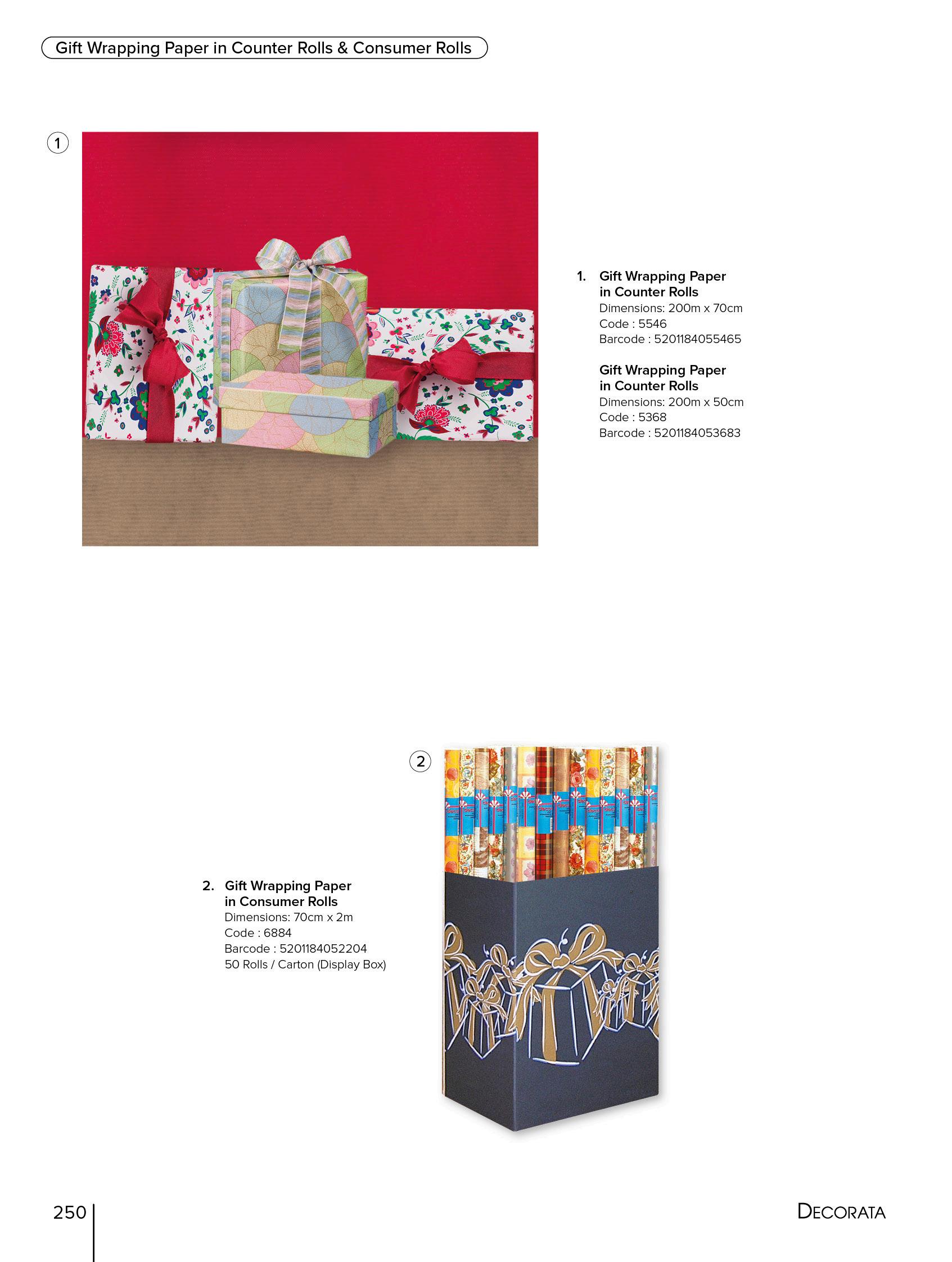 Gift Wrapping Paper in Counter Rolls & Consumer Rolls

1

1. Gift Wrapping Paper in Counter Rolls
Dimensions: 200m x 70cm
Code : 5546
Barcode : 5201184055465

Gift Wrapping Paper in Counter Rolls
Dimensions: 200m x 50cm
Code : 5368
Barcode : 5201184053683

2

2. Gift Wrapping Paper in Consumer Rolls
Dimensions: 70cm x 2m
Code : 6884
Barcode : 5201184052204
50 Rolls / Carton (Display Box)

250

DECORATA