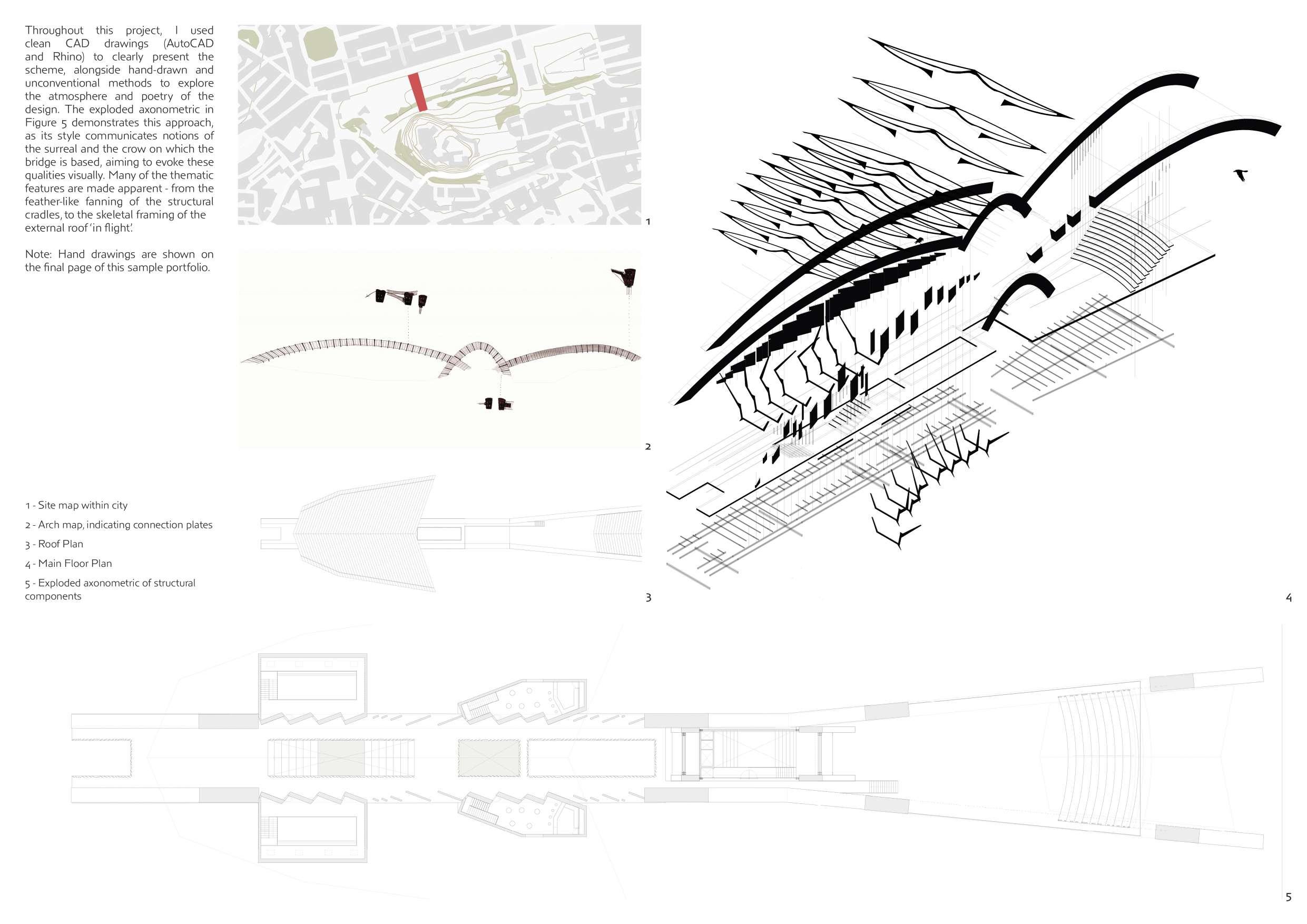 Throughout this project, I used clean CAD drawings (AutoCAD and Rhino) to clearly present the scheme, alongside hand-drawn and unconventional methods to explore the atmosphere and poetry of the design. The exploded axonometric in Figure 5 demonstrates this approach, as its style communicates notions of the surreal and the crow on which the bridge is based, aiming to evoke these qualities visually. Many of the thematic features are made apparent - from the feather-like fanning of the structural cradles, to the skeletal framing of the external roof 'in flight'.

Note: Hand drawings are shown on the final page of this sample portfolio.

1 - Site map within city

2 - Arch map, indicating connection plates

3 - Roof Plan

4 - Main Floor Plan

5 - Exploded axonometric of structural components

1

2

3

4

5