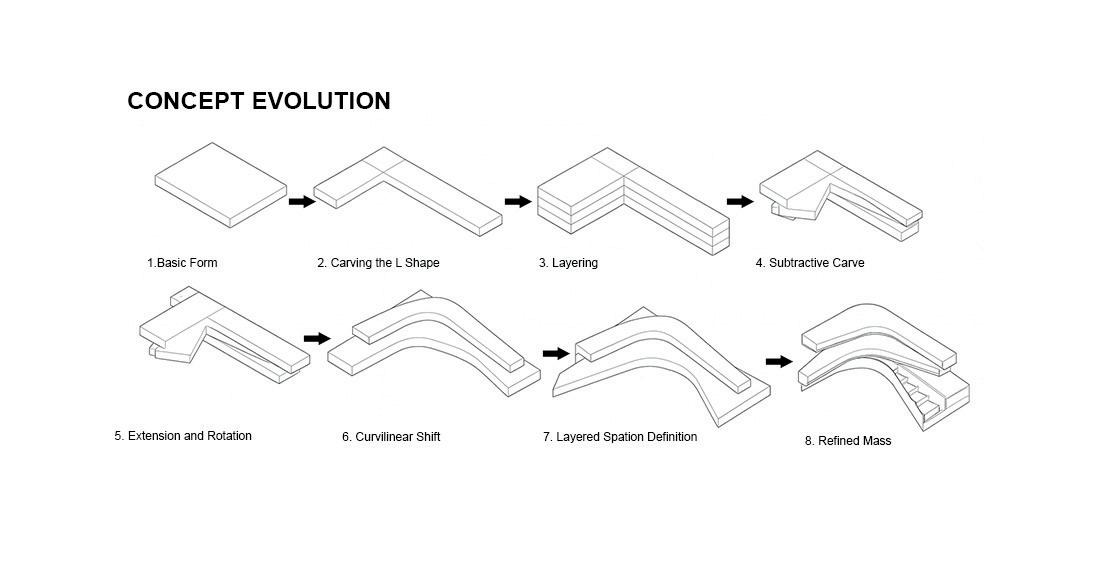 CONCEPT EVOLUTION

1.Basic Form

2. Carving the L Shape

3. Layering

4. Subtractive Carve

5. Extension and Rotation

6. Curvilinear Shift

7. Layered Spation Definition

8. Refined Mass