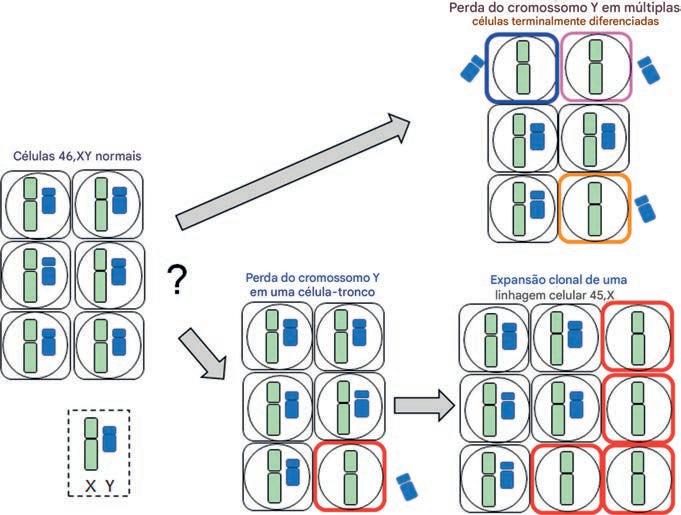 Perda do cromossomo Y em múltiplas
células terminalmente diferenciadas

Células 46,XY normais

?

Perda do cromossomo Y
em uma célula-tronco

Expansão clonal de uma
linhagem celular 45,X

X Y