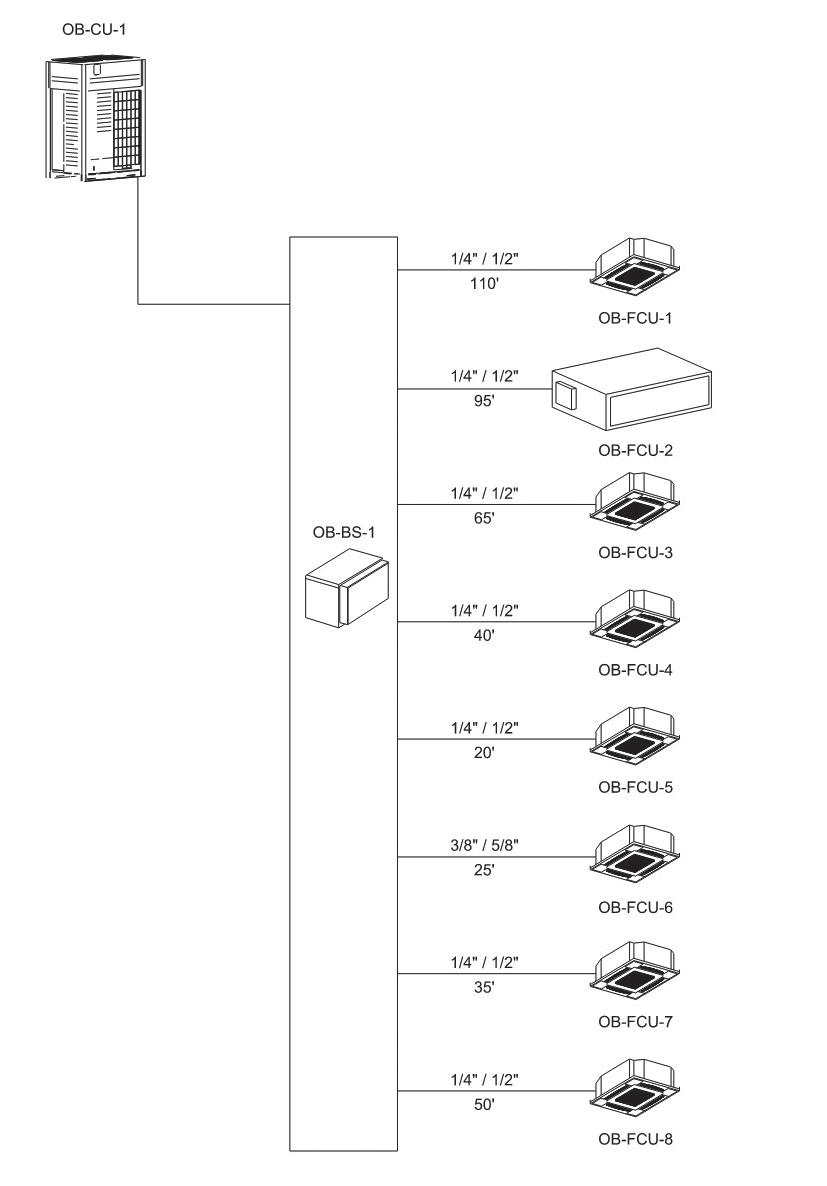 OB-CU-1

OB-BS-1

1/4" / 1/2"
110'
OB-FCU-1

1/4" / 1/2"
95'
OB-FCU-2

1/4" / 1/2"
65'
OB-FCU-3

1/4" / 1/2"
40'
OB-FCU-4

1/4" / 1/2"
20'
OB-FCU-5

3/8" / 5/8"
25'
OB-FCU-6

1/4" / 1/2"
35'
OB-FCU-7

1/4" / 1/2"
50'
OB-FCU-8