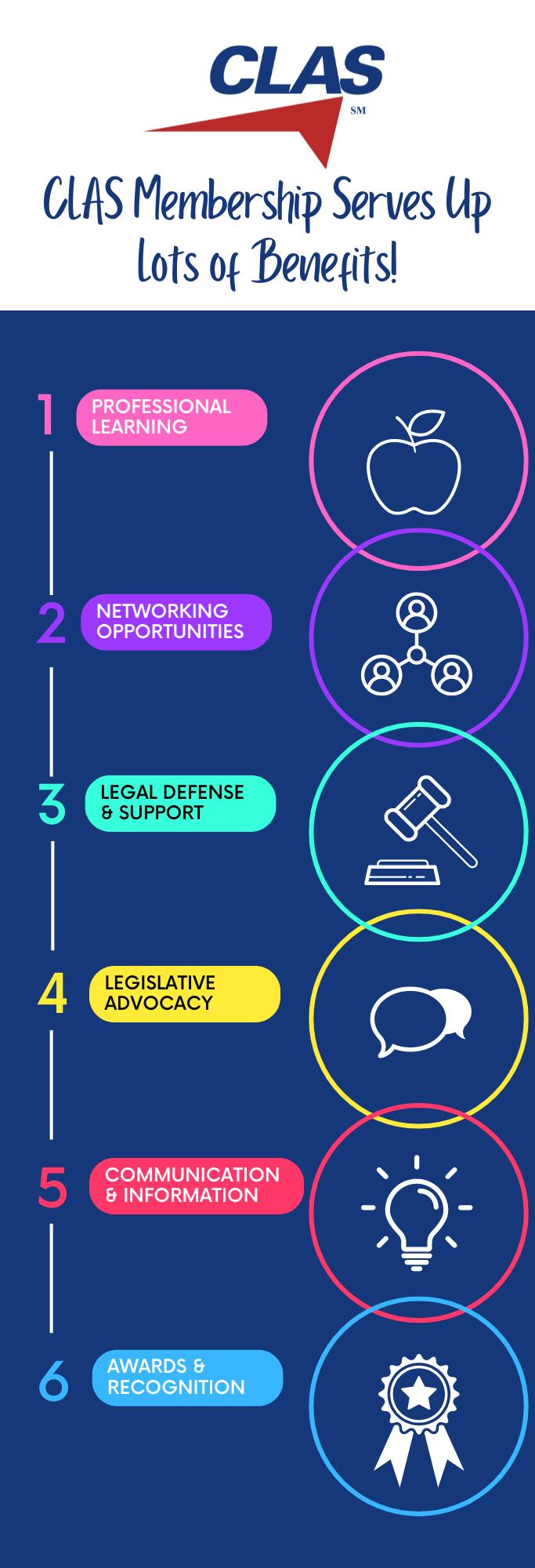 CLAS
SM

CLAS Membership Serves Up Lots of Benefits!

1 PROFESSIONAL LEARNING

2 NETWORKING OPPORTUNITIES

3 LEGAL DEFENSE & SUPPORT

4 LEGISLATIVE ADVOCACY

5 COMMUNICATION & INFORMATION

6 AWARDS & RECOGNITION