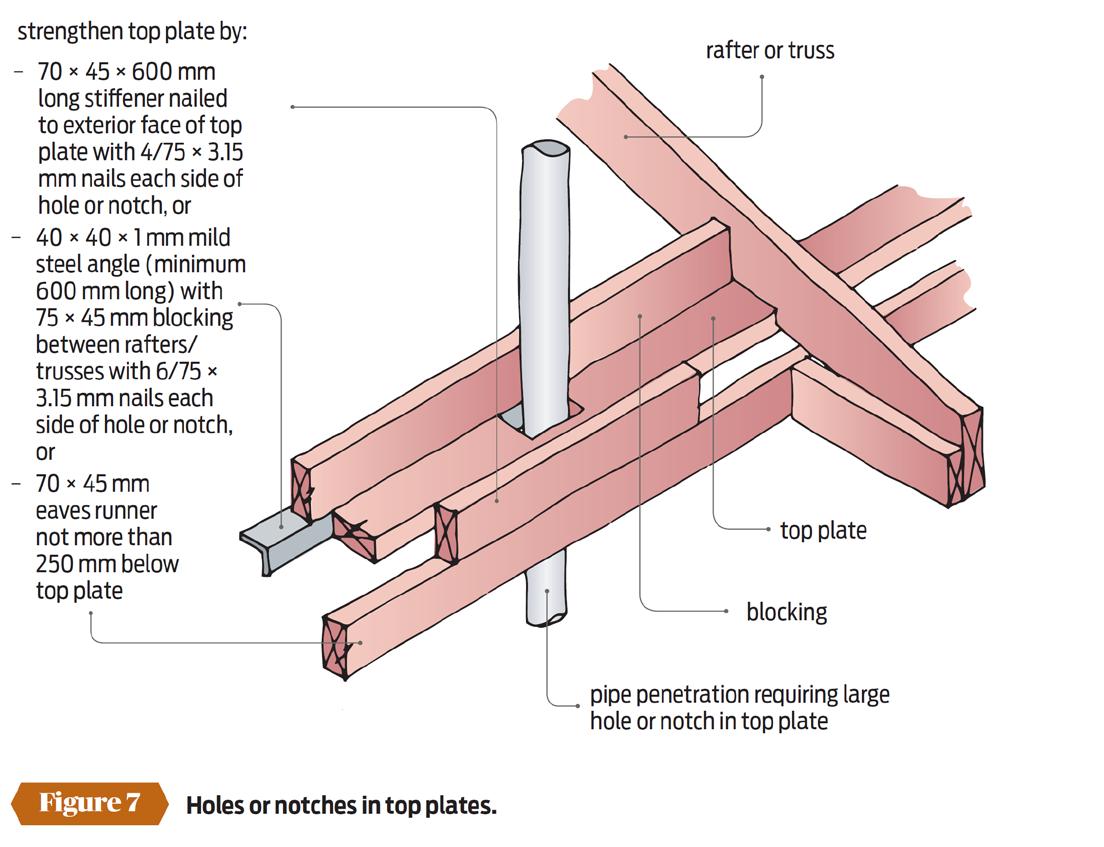 strengthen top plate by:

– 70 × 45 × 600 mm long stiffener nailed to exterior face of top plate with 4/75 × 3.15 mm nails each side of hole or notch, or

– 40 × 40 × 1 mm mild steel angle (minimum 600 mm long) with 75 × 45 mm blocking between rafters/ trusses with 6/75 × 3.15 mm nails each side of hole or notch, or

– 70 × 45 mm eaves runner not more than 250 mm below top plate

rafter or truss

top plate

blocking

pipe penetration requiring large hole or notch in top plate

Figure 7 Holes or notches in top plates.