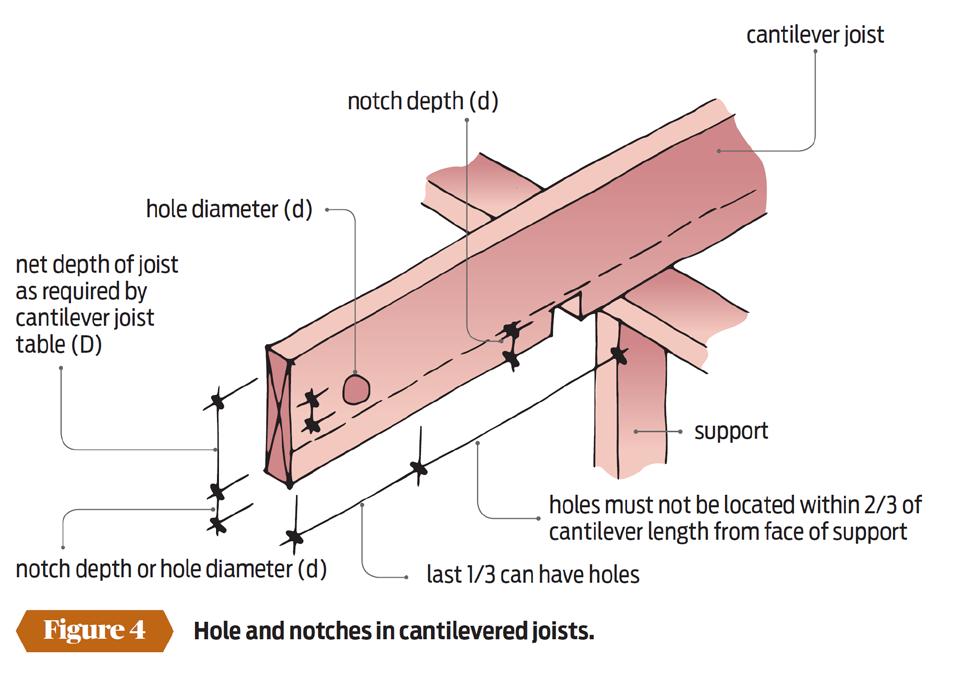 cantilever joist

notch depth (d)

hole diameter (d)

net depth of joist as required by cantilever joist table (D)

support

holes must not be located within 2/3 of cantilever length from face of support

notch depth or hole diameter (d)

last 1/3 can have holes

Figure 4 Hole and notches in cantilevered joists.