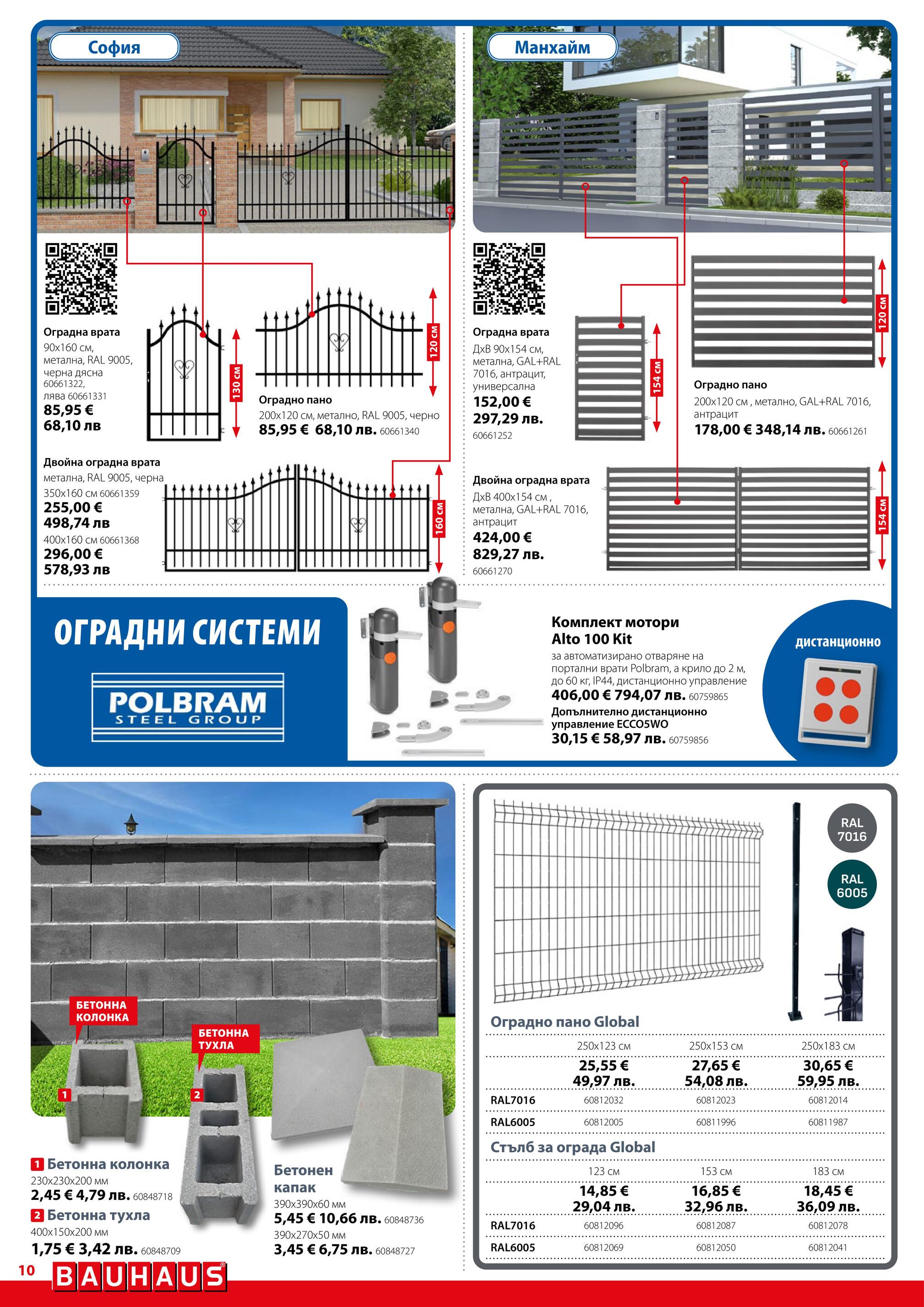 София

Оградна врата
90x160 см, метална, RAL 9005, черна дясна 60661322, лява 60661331
85,95 €
68,10 лв

130 см

120 см

Оградно пано
200x120 см, метално, RAL 9005, черно
85,95 € 68,10 лв. 60661340

Двойна оградна врата
метална, RAL 9005, черна
350x160 см 60661359
255,00 €
498,74 лв
400x160 см 60661368
296,00 €
578,93 лв

160 см

Манхайм

Оградна врата
ДхВ 90x154 см, метална, GAL+RAL 7016, антрацит, универсална
152,00 €
297,29 лв.
60661252

154 см

120 см

Оградно пано
200x120 см , метално, GAL+RAL 7016, антрацит
178,00 € 348,14 лв. 60661261

Двойна оградна врата
ДхВ 400x154 см , метална, GAL+RAL 7016, антрацит
424,00 €
829,27 лв.
60661270

154 см

ОГРАДНИ СИСТЕМИ

POLBRAM
STEEL GROUP

Комплект мотори Alto 100 Kit
за автоматизирано отваряне на портални врати Polbram, а крило до 2 м, до 60 кг, IP44, дистанционно управление
406,00 € 794,07 лв. 60759865
Допълнително дистанционно управление ECCO5WO
30,15 € 58,97 лв. 60759856

дистанционно

БЕТОННА КОЛОНКА

БЕТОННА ТУХЛА

1
2

1 Бетонна колонка
230x230x200 мм
2,45 € 4,79 лв. 60848718
2 Бетонна тухла
400x150x200 мм
1,75 € 3,42 лв. 60848709

Бетонен капак
390x390x60 мм
5,45 € 10,66 лв. 60848736
390x270x50 мм
3,45 € 6,75 лв. 60848727

RAL 7016

RAL 6005

Оградно пано Global

| | 250x123 см | 250x153 см | 250x183 см |
|---|---|---|---|
| | 25,55 € 49,97 лв. | 27,65 € 54,08 лв. | 30,65 € 59,95 лв. |
| RAL7016 | 60812032 | 60812023 | 60812014 |
| RAL6005 | 60812005 | 60811996 | 60811987 |

Стълб за ограда Global

| | 123 см | 153 см | 183 см |
|---|---|---|---|
| | 14,85 € 29,04 лв. | 16,85 € 32,96 лв. | 18,45 € 36,09 лв. |
| RAL7016 | 60812096 | 60812087 | 60812078 |
| RAL6005 | 60812069 | 60812050 | 60812041 |

10 BAUHAUS