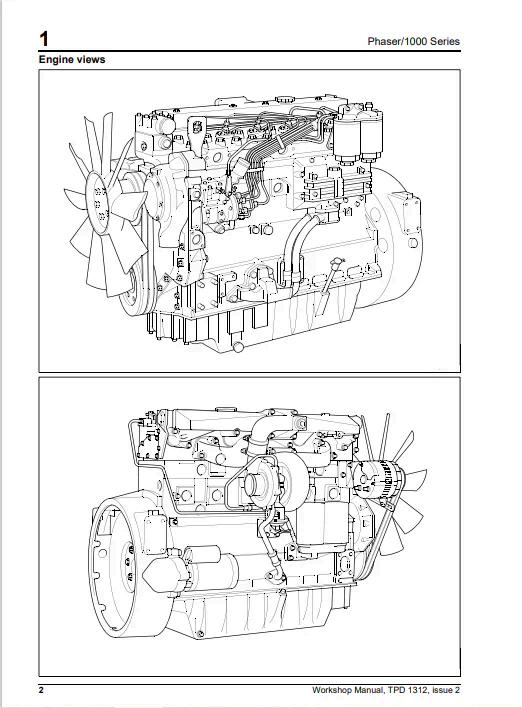 1

Phaser/1000 Series

Engine views

2

Workshop Manual, TPD 1312, issue 2