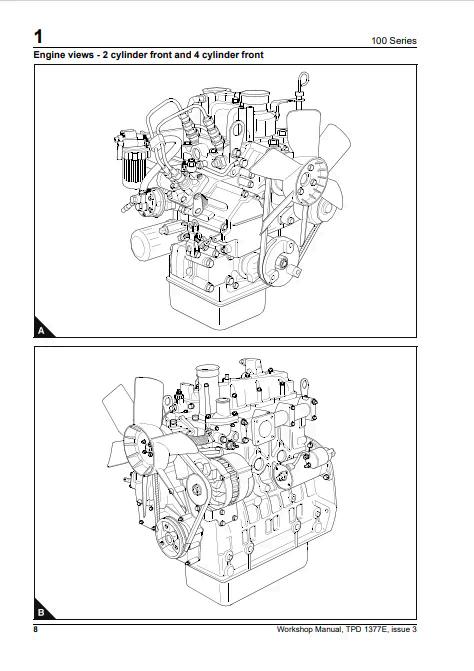 1

100 Series

Engine views - 2 cylinder front and 4 cylinder front

A

B

8

Workshop Manual, TPD 1377E, issue 3