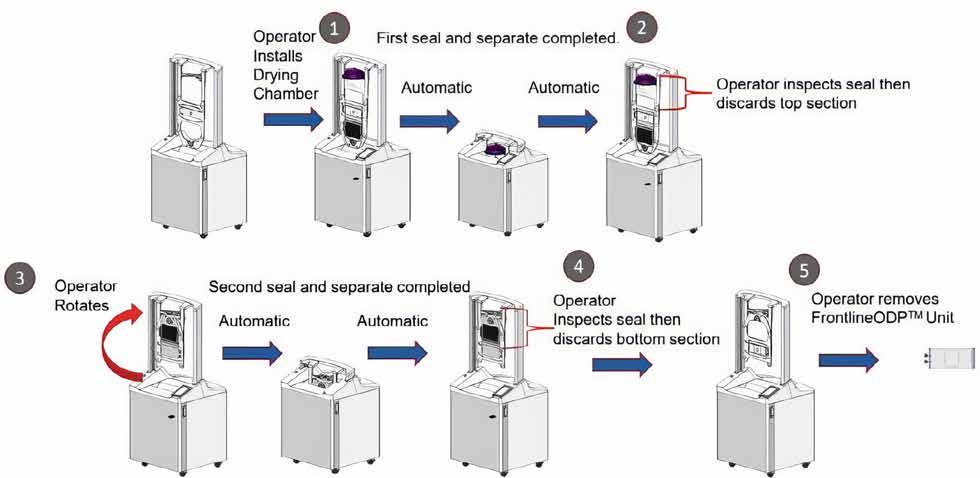 1

Operator Installs Drying Chamber

First seal and separate completed.

Automatic

Automatic

2

Operator inspects seal then discards top section

3

Operator Rotates

Second seal and separate completed

Automatic

Automatic

4

Operator Inspects seal then discards bottom section

5

Operator removes FrontlineODP™ Unit