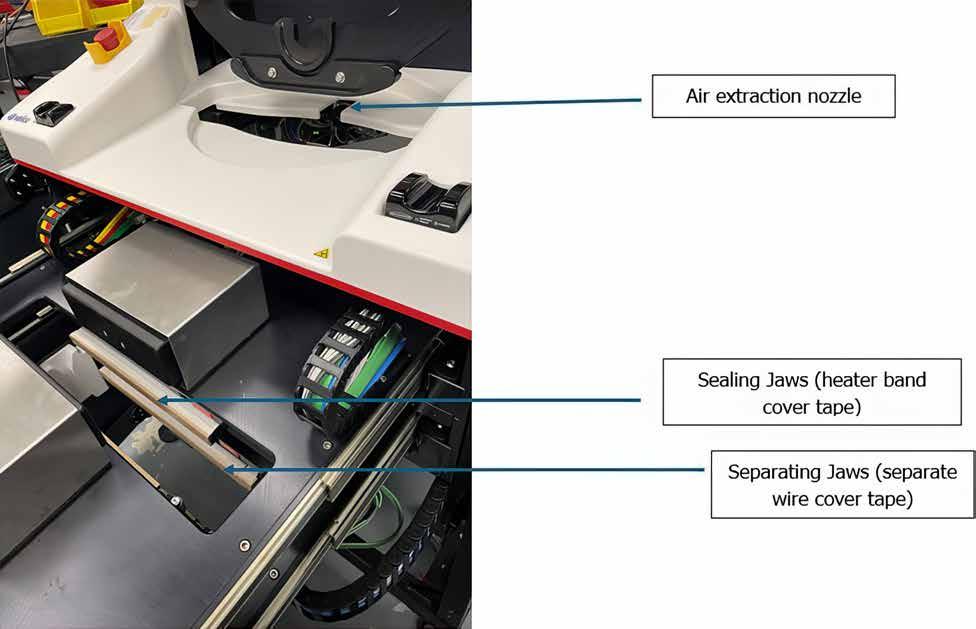 Air extraction nozzle

Sealing Jaws (heater band cover tape)

Separating Jaws (separate wire cover tape)