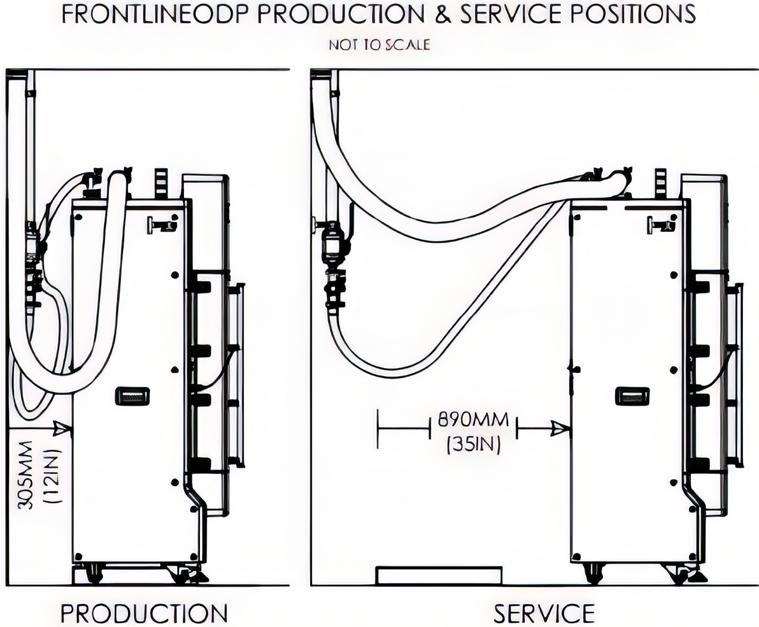 FRONTLINEODP PRODUCTION & SERVICE POSITIONS

NOT TO SCALE

305MM (12IN)

890MM (35IN)

PRODUCTION

SERVICE