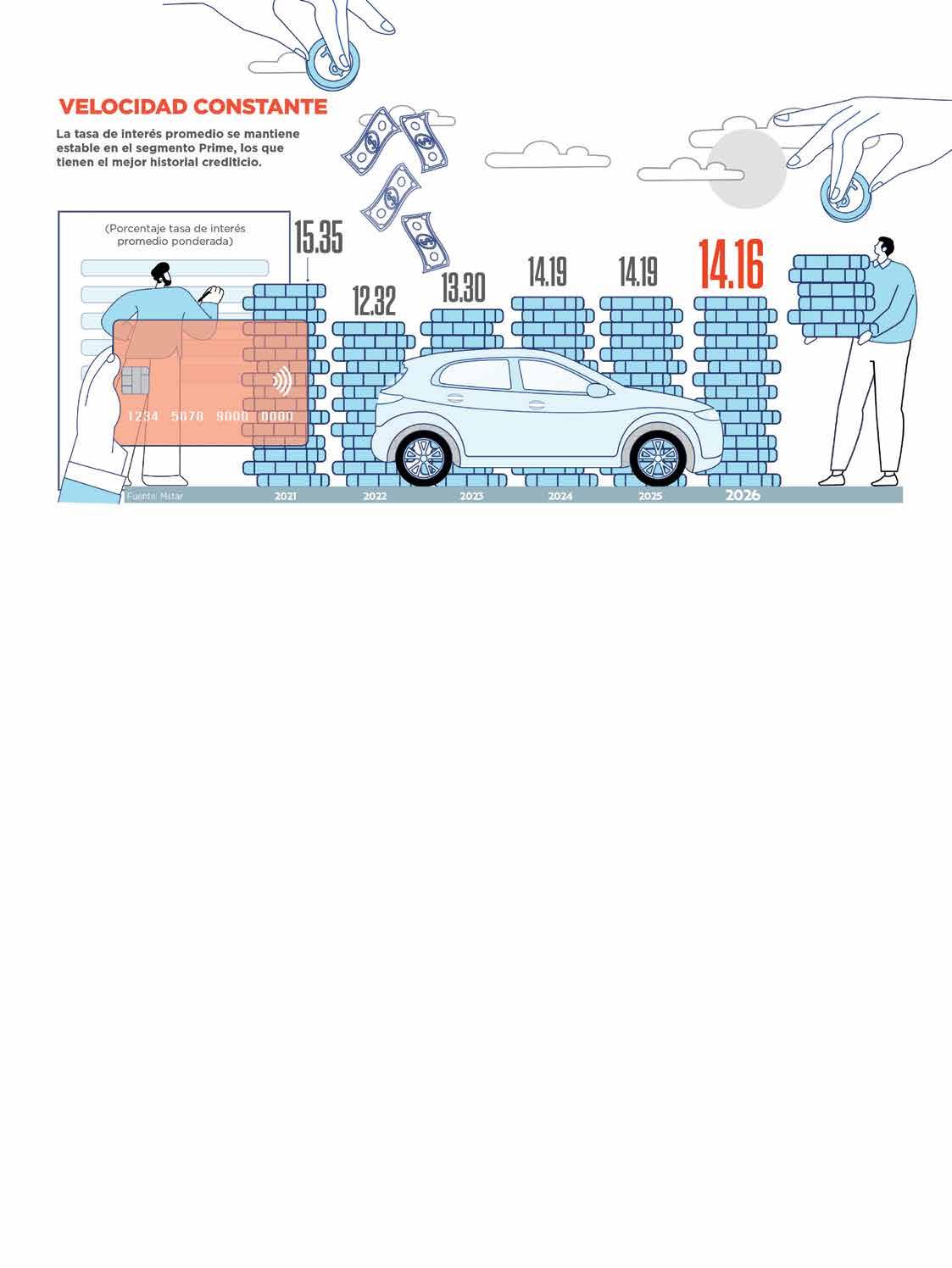 VELOCIDAD CONSTANTE

La tasa de interés promedio se mantiene estable en el segmento Prime, los que tienen el mejor historial crediticio.

(Porcentaje tasa de interés promedio ponderada)

15.35
12.32
13.30
14.19
14.19
14.16

1234 5678 9000 0000

Fuente: Mitar

2021
2022
2023
2024
2025
2026