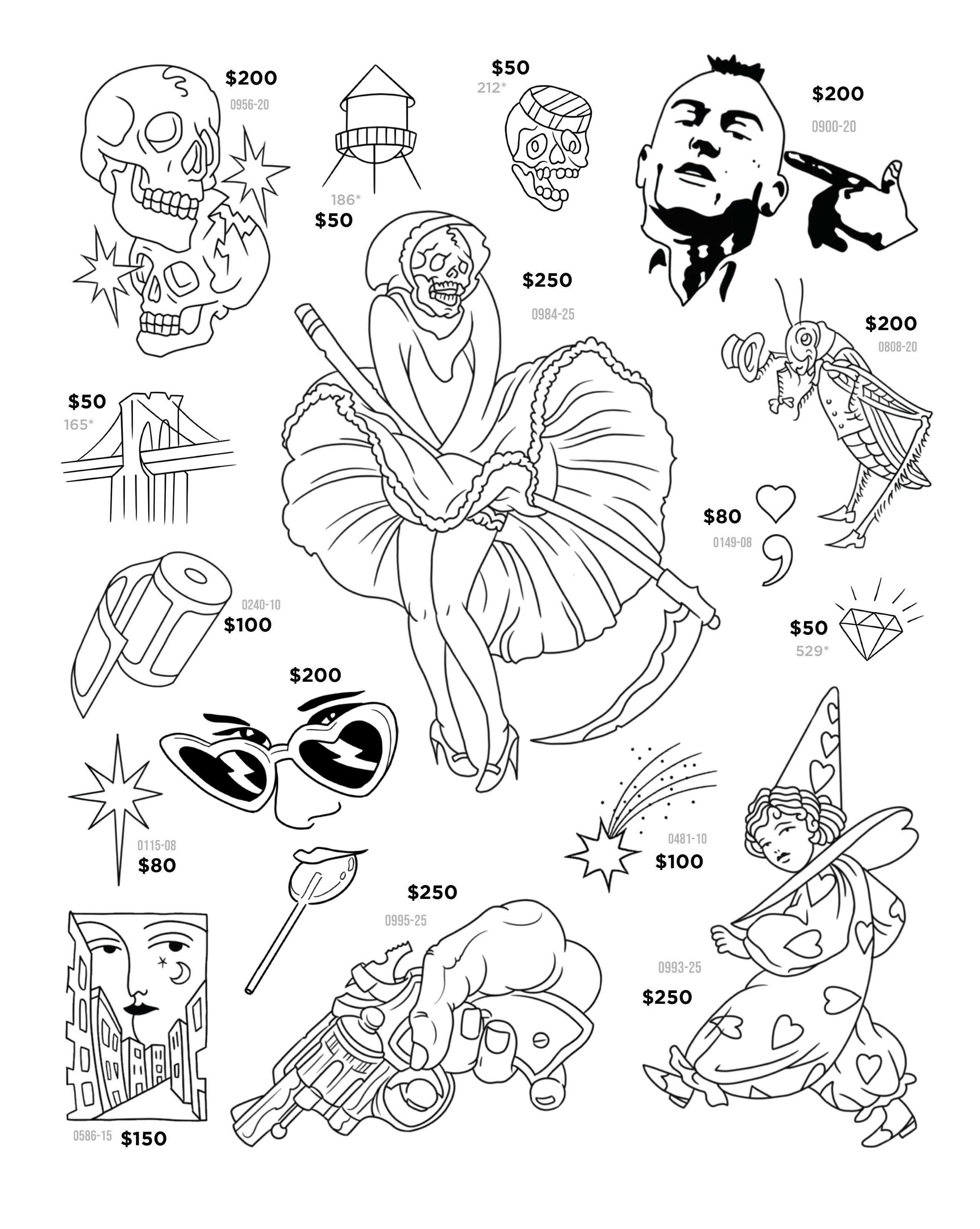 $200
0956-20

186*
$50

$50
212*

$200
0900-20

$250
0984-25

$200
0808-20

$50
165*

$80
0149-08

0240-10
$100

$50
529*

$200

0115-08
$80

0481-10
$100

$250
0995-25

0993-25
$250

0586-15 $150